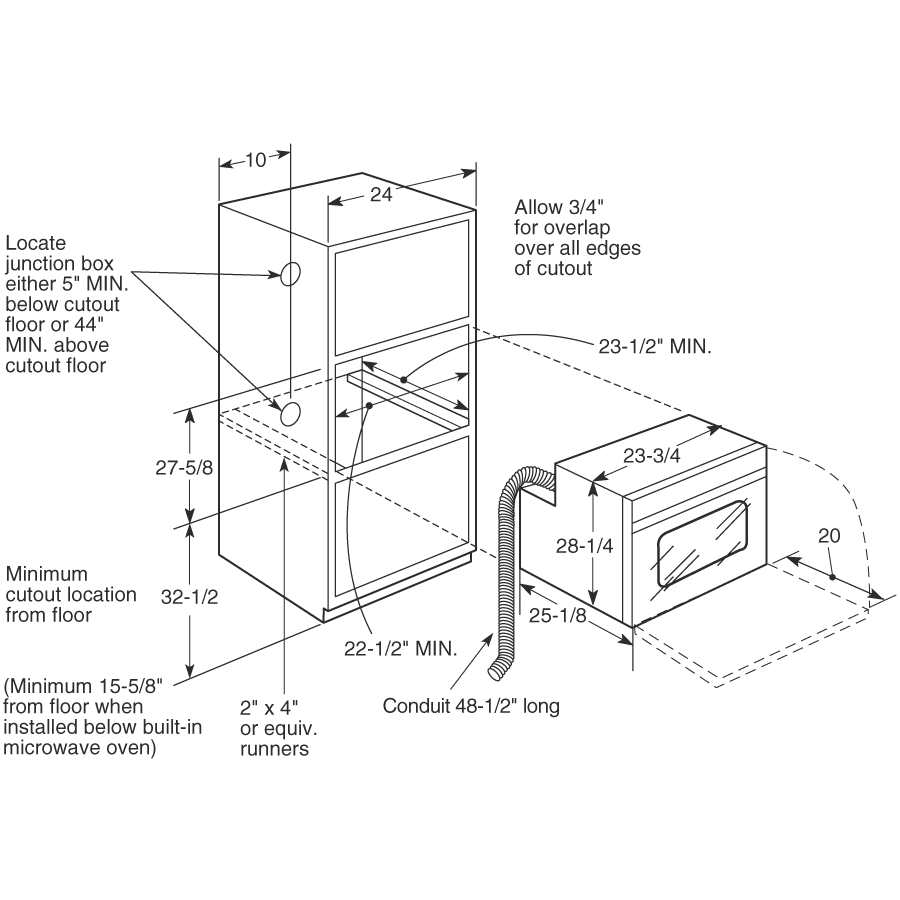 10

24

Allow 3/4" for overlap over all edges of cutout

Locate junction box either 5" MIN. below cutout floor or 44" MIN. above cutout floor

23-1/2" MIN.

27-5/8

23-3/4

28-1/4

20

Minimum cutout location from floor

32-1/2

25-1/8

22-1/2" MIN.

(Minimum 15-5/8" from floor when installed below built-in microwave oven)

2" x 4" or equiv. runners

Conduit 48-1/2" long