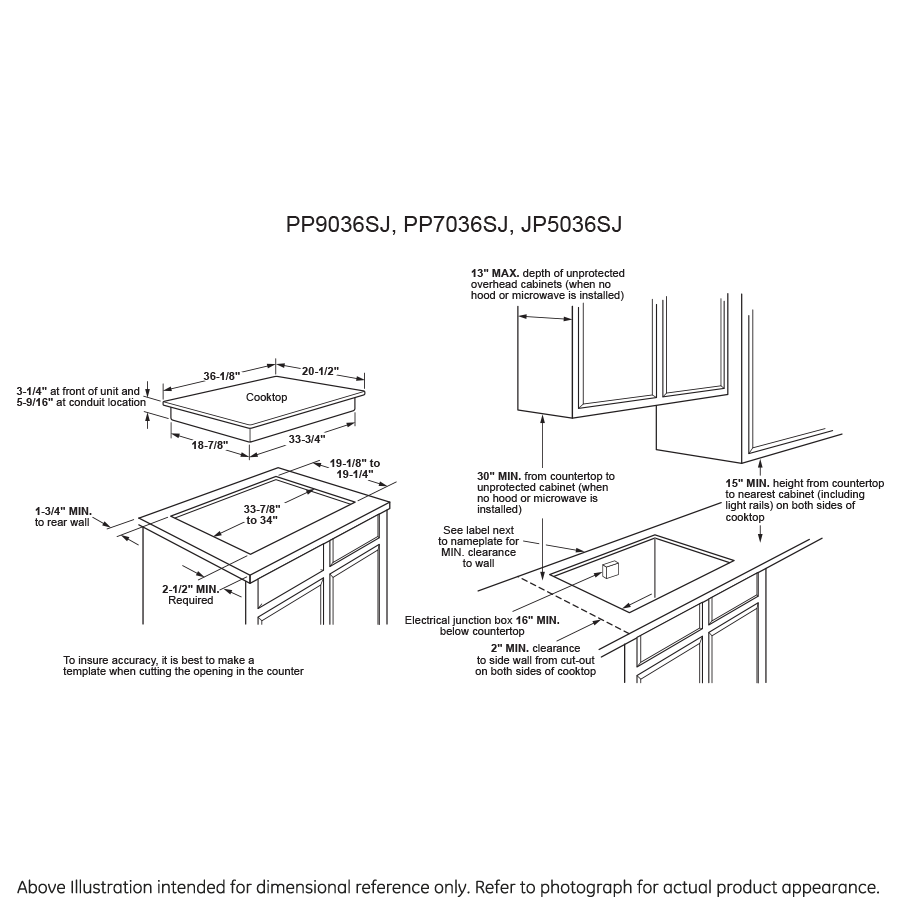 PP9036SJ, PP7036SJ, JP5036SJ

3-1/4" at front of unit and 5-9/16" at conduit location

36-1/8"

20-1/2"

Cooktop

18-7/8"

33-3/4"

19-1/8" to 19-1/4"

1-3/4" MIN. to rear wall

33-7/8" to 34"

2-1/2" MIN. Required

To insure accuracy, it is best to make a template when cutting the opening in the counter

13" MAX. depth of unprotected overhead cabinets (when no hood or microwave is installed)

30" MIN. from countertop to unprotected cabinet (when no hood or microwave is installed)

15" MIN. height from countertop to nearest cabinet (including light rails) on both sides of cooktop

See label next to nameplate for MIN. clearance to wall

Electrical junction box 16" MIN. below countertop

2" MIN. clearance to side wall from cut-out on both sides of cooktop

Above Illustration intended for dimensional reference only. Refer to photograph for actual product appearance.