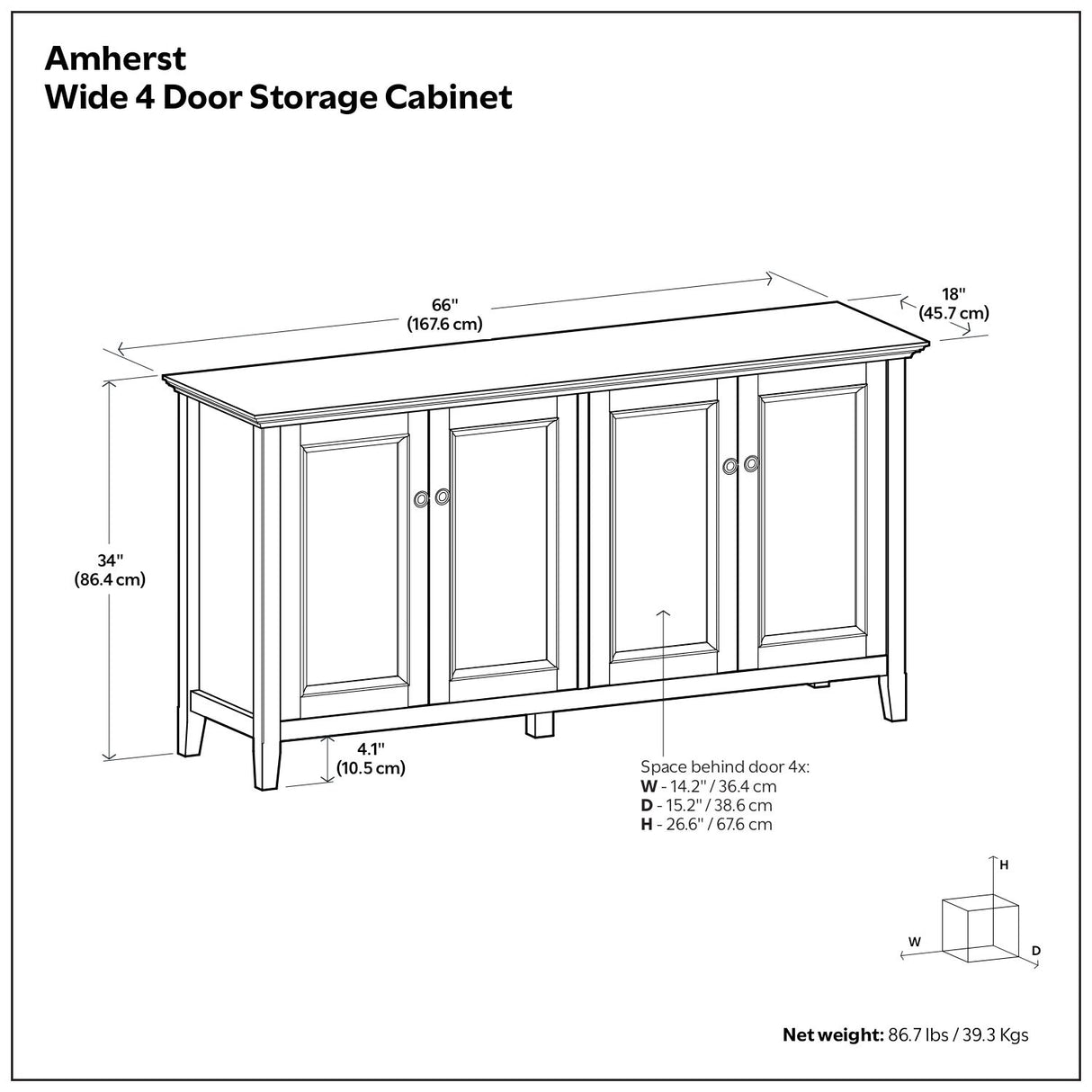 Amherst
Wide 4 Door Storage Cabinet

66"
(167.6 cm)

18"
(45.7 cm)

34"
(86.4 cm)

4.1"
(10.5 cm)

Space behind door 4x:
W - 14.2" / 36.4 cm
D - 15.2" / 38.6 cm
H - 26.6" / 67.6 cm

H
W
D

Net weight: 86.7 lbs / 39.3 Kgs