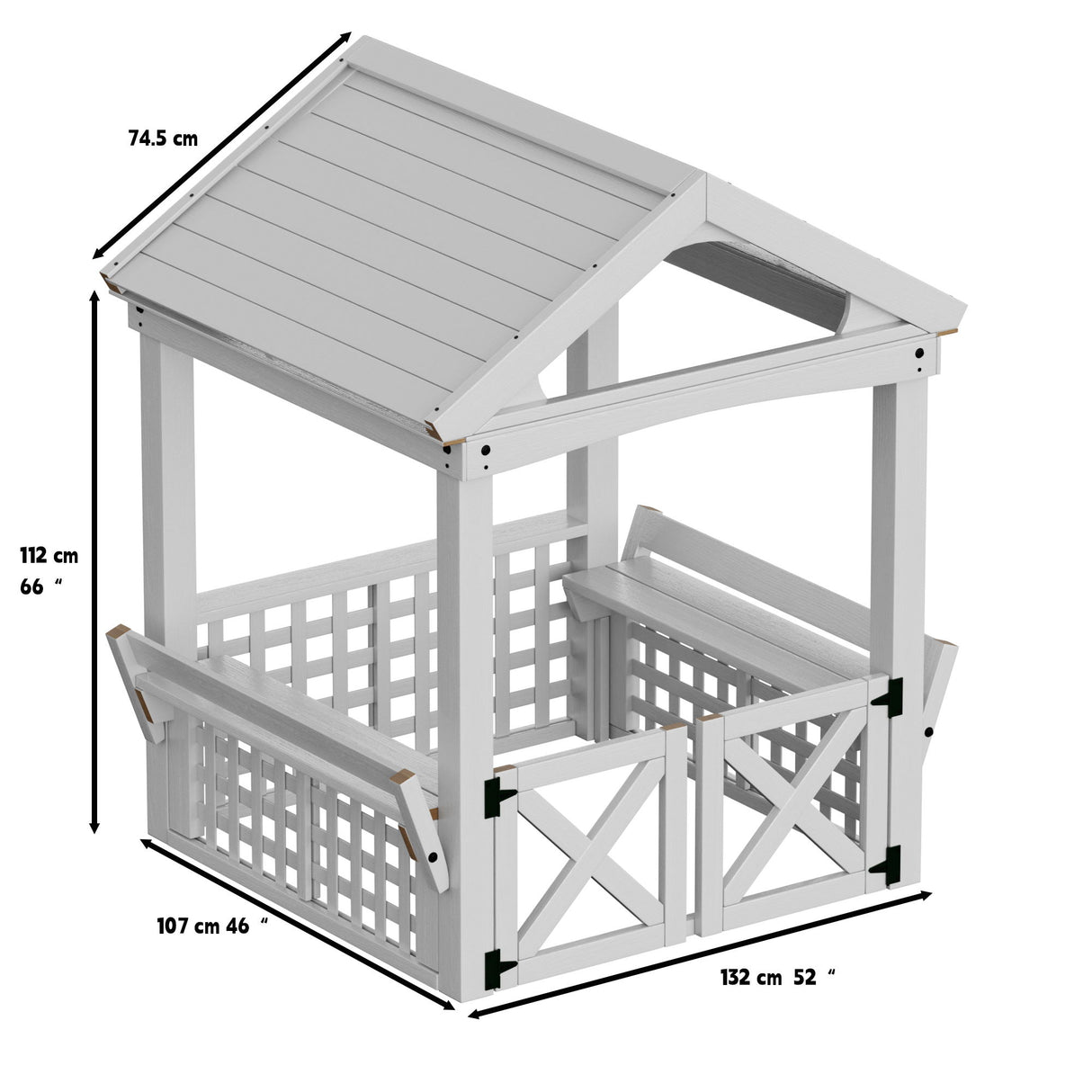 74.5 cm

112 cm
66 “

107 cm 46 “

132 cm 52 “