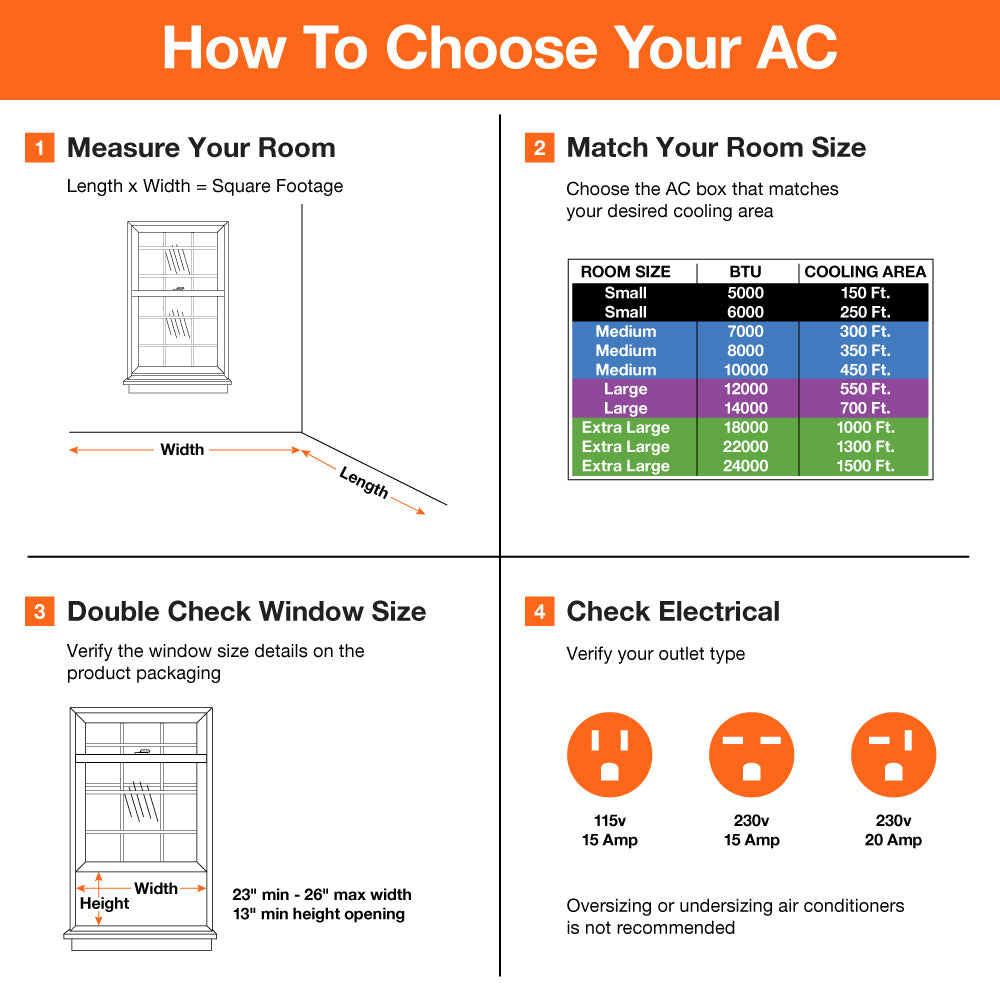 How To Choose Your AC

1 Measure Your Room

Length x Width = Square Footage

Width

Length

2 Match Your Room Size

Choose the AC box that matches your desired cooling area

| ROOM SIZE | BTU | COOLING AREA |
|---|---|---|
| Small | 5000 | 150 Ft. |
| Small | 6000 | 250 Ft. |
| Medium | 7000 | 300 Ft. |
| Medium | 8000 | 350 Ft. |
| Medium | 10000 | 450 Ft. |
| Large | 12000 | 550 Ft. |
| Large | 14000 | 700 Ft. |
| Extra Large | 18000 | 1000 Ft. |
| Extra Large | 22000 | 1300 Ft. |
| Extra Large | 24000 | 1500 Ft. |

3 Double Check Window Size

Verify the window size details on the product packaging

Width

Height

23" min - 26" max width
13" min height opening

4 Check Electrical

Verify your outlet type

115v
15 Amp

230v
15 Amp

230v
20 Amp

Oversizing or undersizing air conditioners is not recommended