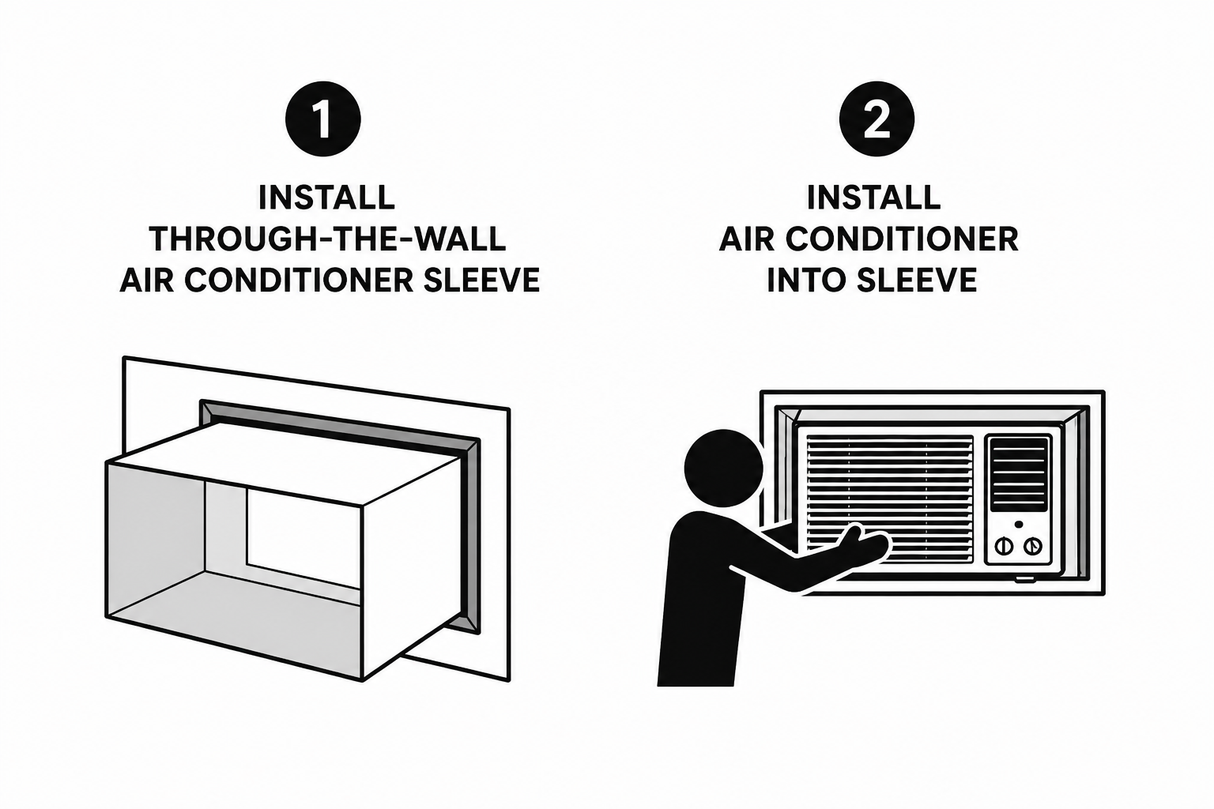 1

INSTALL THROUGH-THE-WALL AIR CONDITIONER SLEEVE

2

INSTALL AIR CONDITIONER INTO SLEEVE