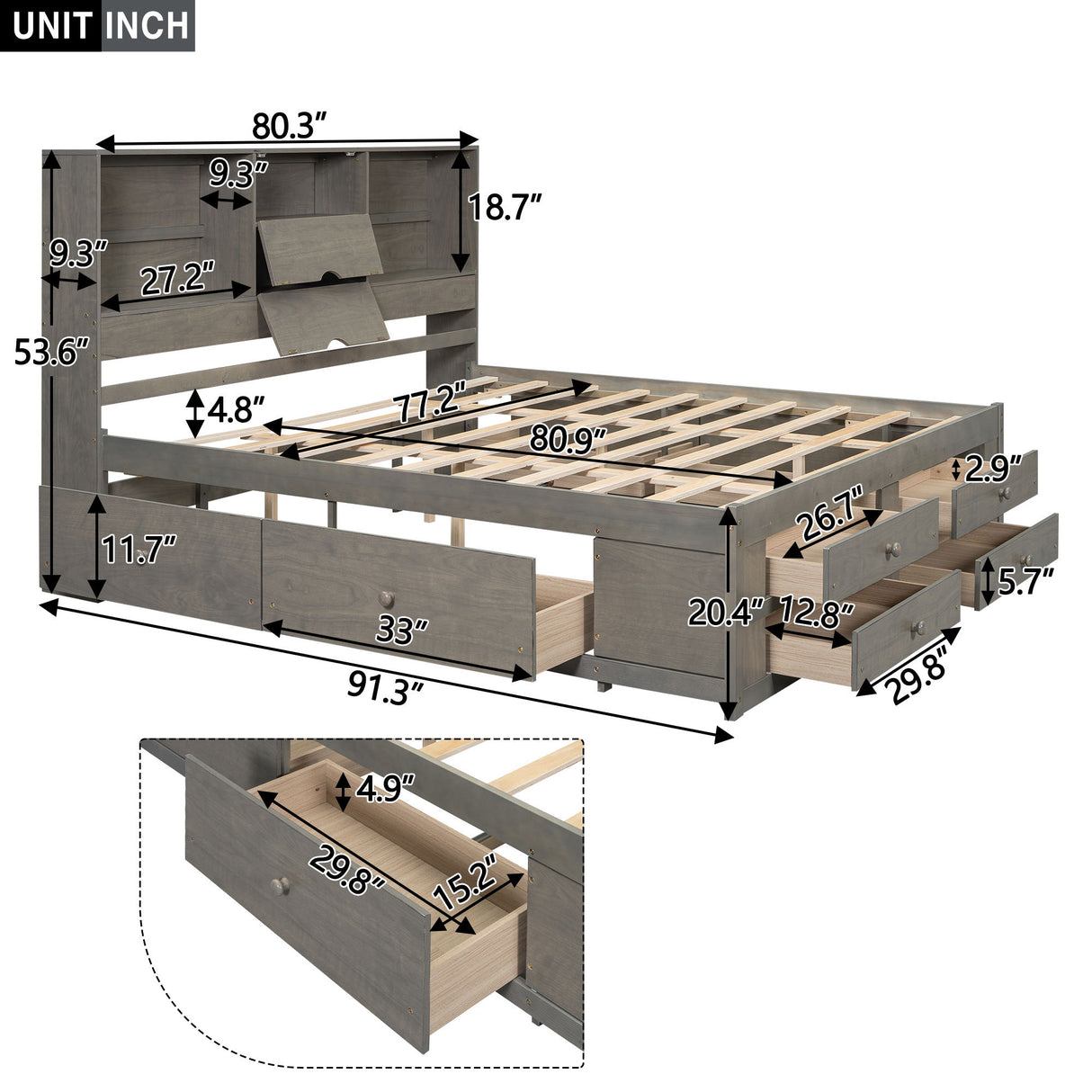 UNIT INCH

80.3″
9.3″
18.7″
9.3″
27.2″
53.6″
4.8″
77.2″
80.9″
2.9″
26.7″
11.7″
5.7″
20.4″
12.8″
33″
29.8″
91.3″

4.9″
29.8″
15.2″