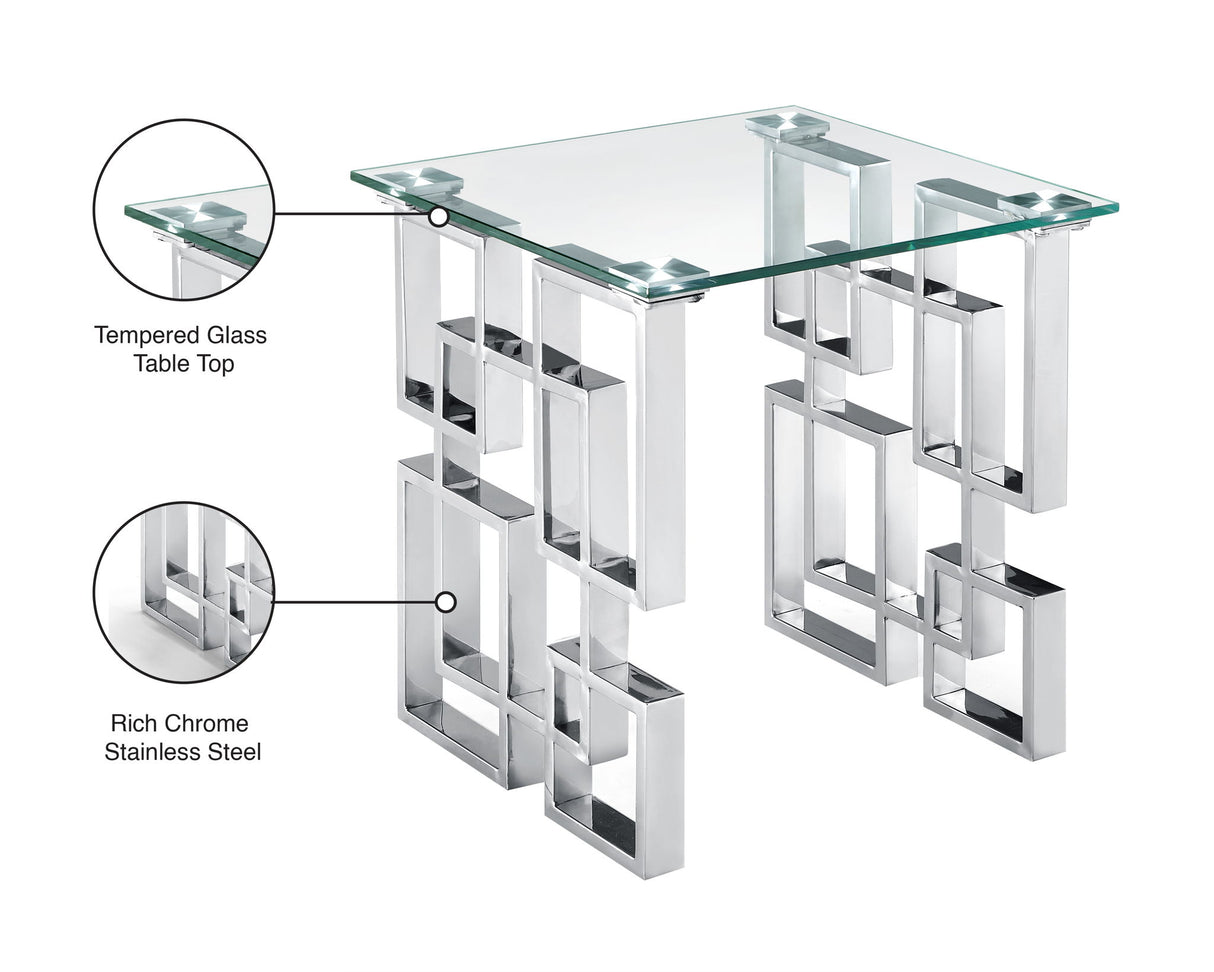 Tempered Glass
Table Top

Rich Chrome
Stainless Steel