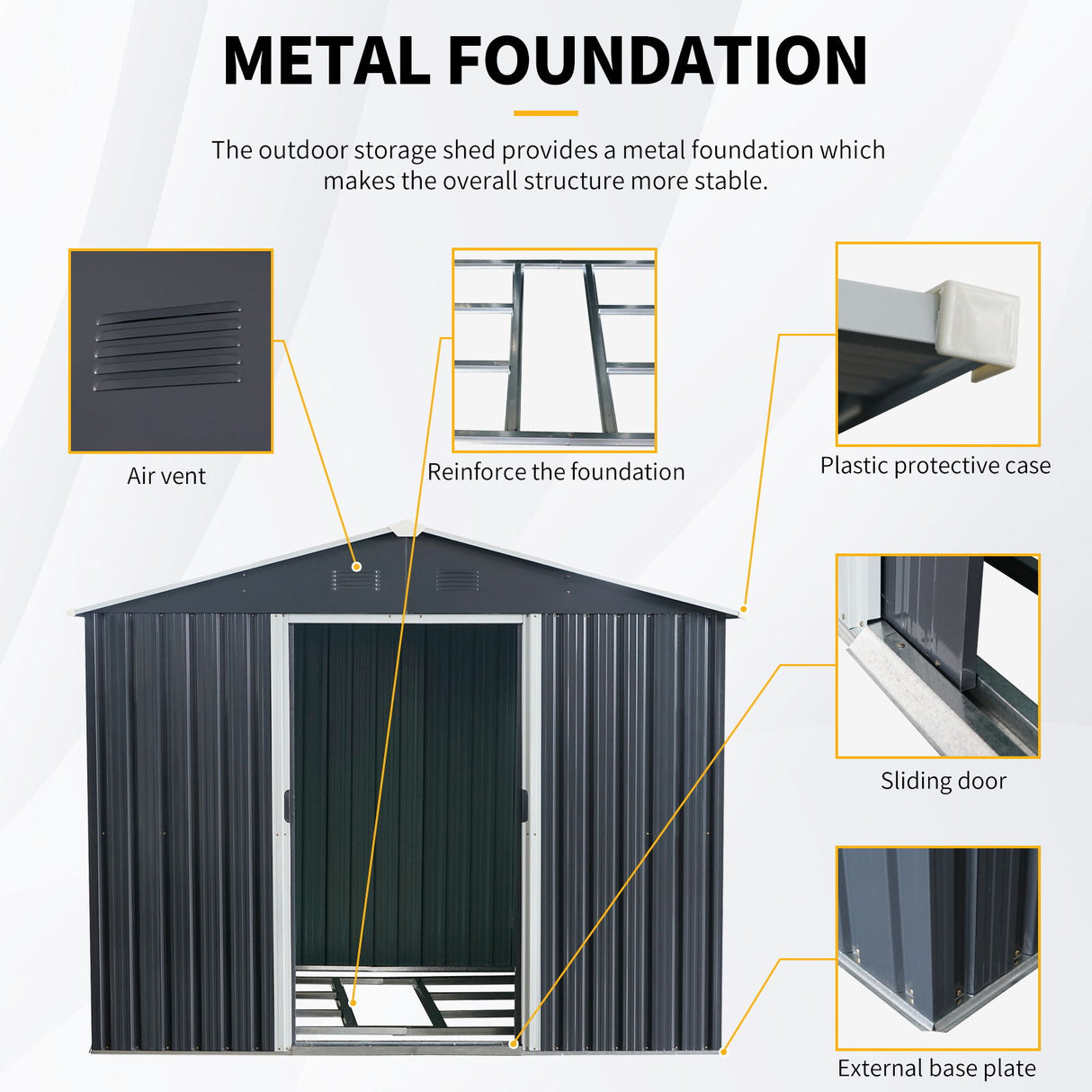 METAL FOUNDATION

The outdoor storage shed provides a metal foundation which makes the overall structure more stable.

Air vent

Reinforce the foundation

Plastic protective case

Sliding door

External base plate