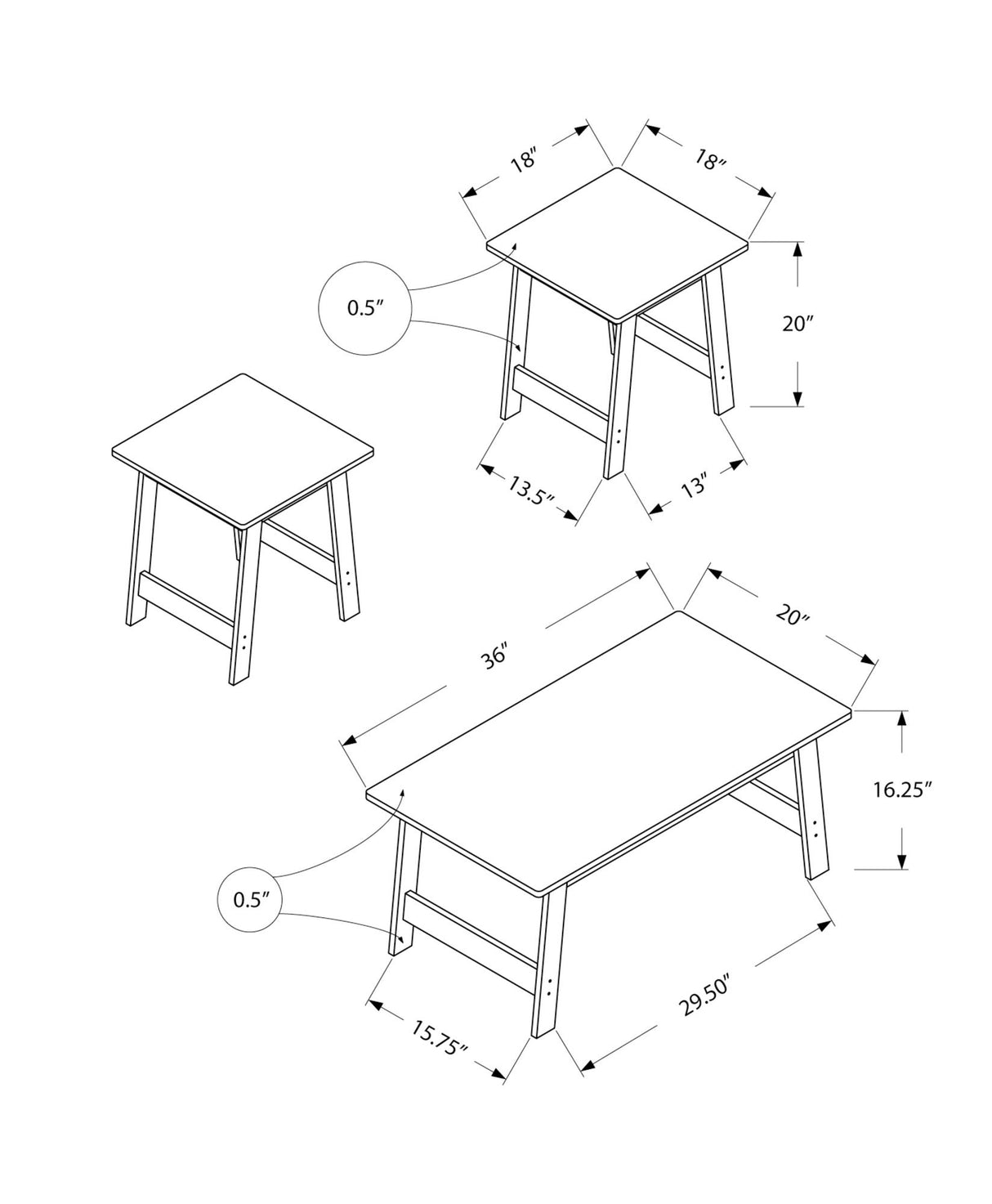 18″
18″
0.5″
20″
13.5″
13″
36″
20″
16.25″
0.5″
15.75″
29.50″