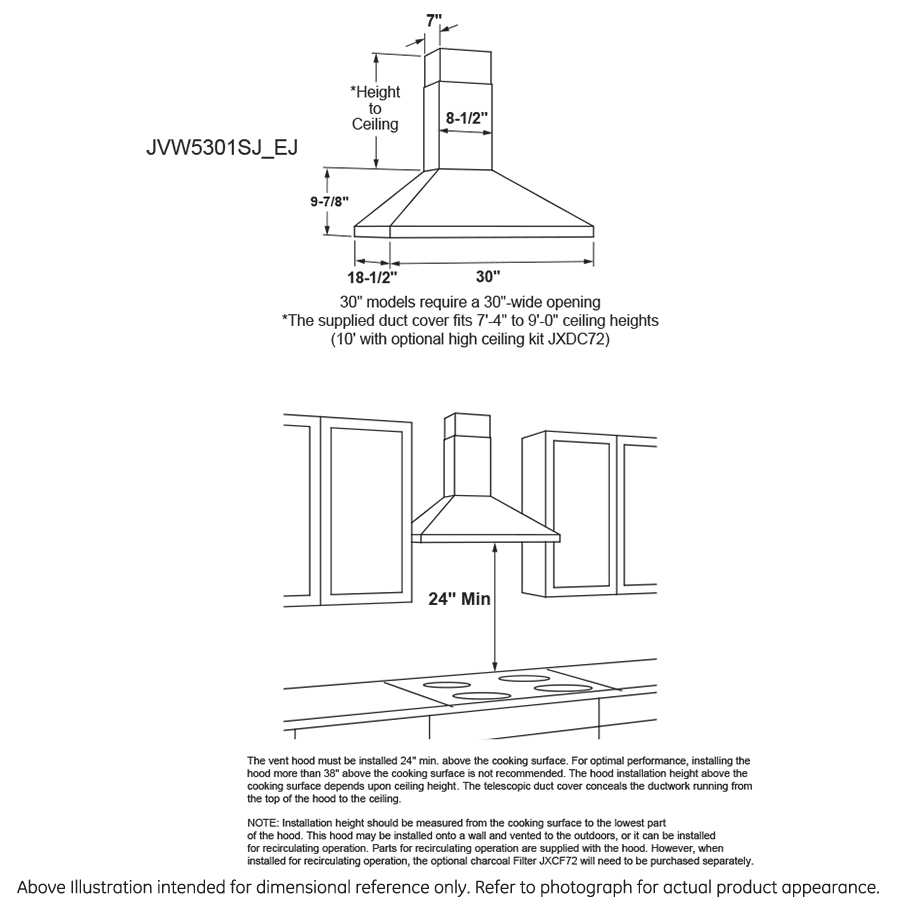 7"

*Height to Ceiling

8-1/2"

JVW5301SJ_EJ

9-7/8"

18-1/2"

30"

30" models require a 30"-wide opening
*The supplied duct cover fits 7'-4" to 9'-0" ceiling heights
(10' with optional high ceiling kit JXDC72)

24" Min

The vent hood must be installed 24" min. above the cooking surface. For optimal performance, installing the hood more than 38" above the cooking surface is not recommended. The hood installation height above the cooking surface depends upon ceiling height. The telescopic duct cover conceals the ductwork running from the top of the hood to the ceiling.

NOTE: Installation height should be measured from the cooking surface to the lowest part of the hood. This hood may be installed onto a wall and vented to the outdoors, or it can be installed for recirculating operation. Parts for recirculating operation are supplied with the hood. However, when installed for recirculating operation, the optional charcoal Filter JXCF72 will need to be purchased separately.

Above Illustration intended for dimensional reference only. Refer to photograph for actual product appearance.