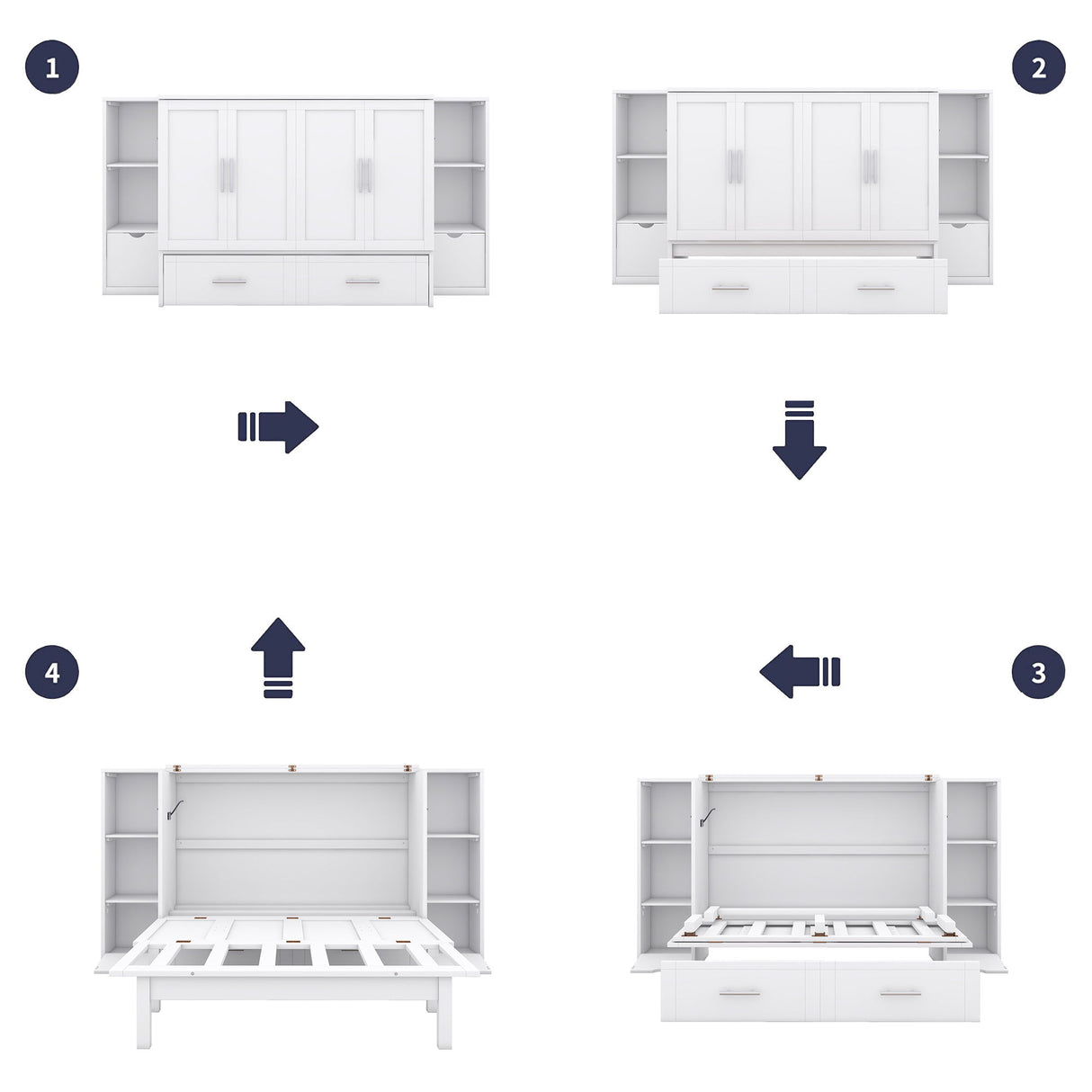 1

2

4

3