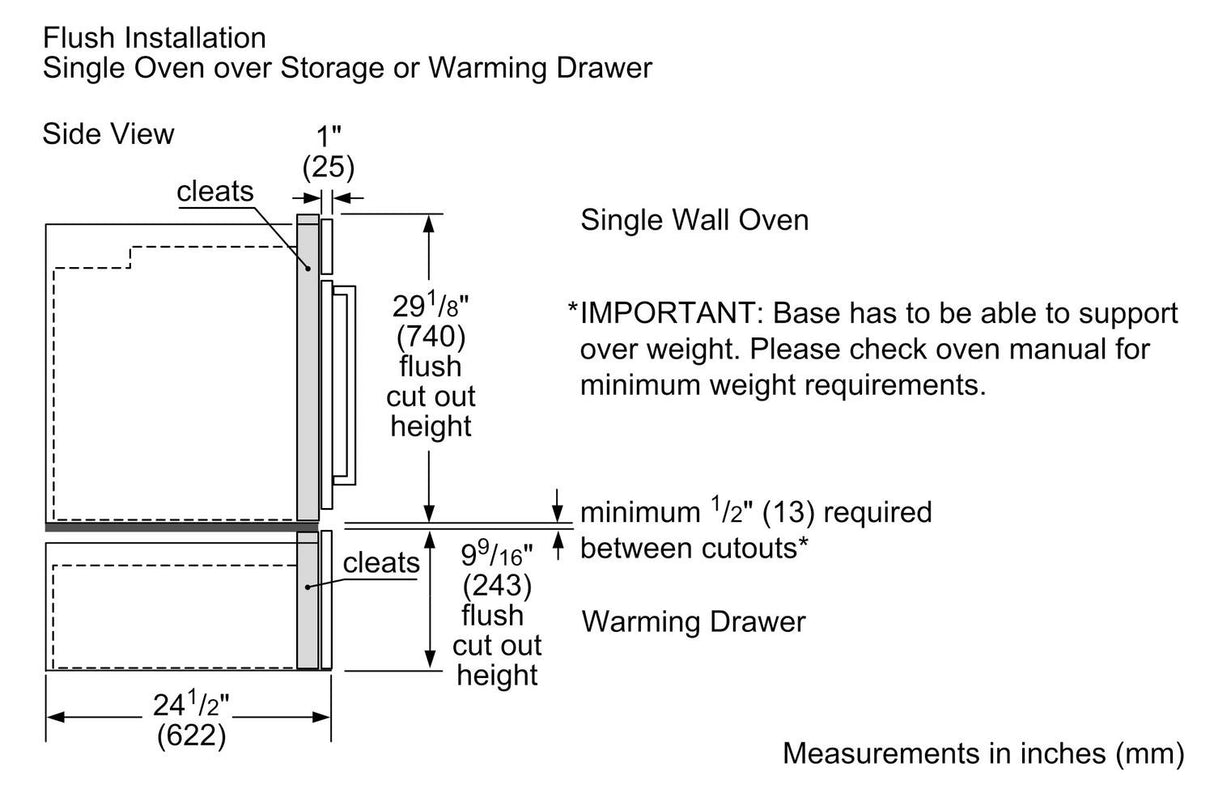 Flush Installation
Single Oven over Storage or Warming Drawer

Side View

1" (25)

cleats

Single Wall Oven

$29\frac{1}{8}$" (740) flush cut out height

*IMPORTANT: Base has to be able to support over weight. Please check oven manual for minimum weight requirements.

minimum $\frac{1}{2}$" (13) required between cutouts*

cleats

$9\frac{9}{16}$" (243) flush cut out height

Warming Drawer

$24\frac{1}{2}$" (622)

Measurements in inches (mm)