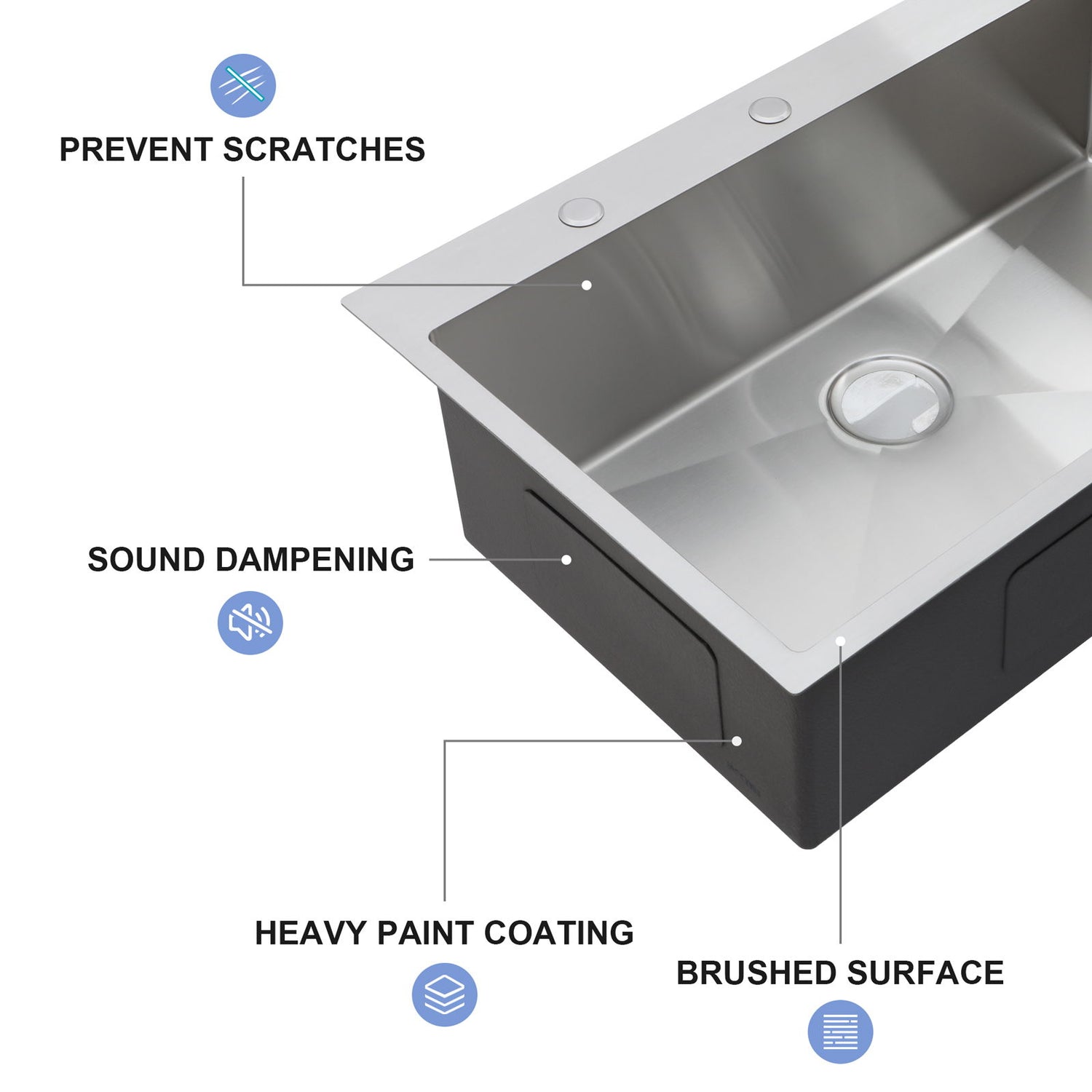 PREVENT SCRATCHES

SOUND DAMPENING

HEAVY PAINT COATING

BRUSHED SURFACE