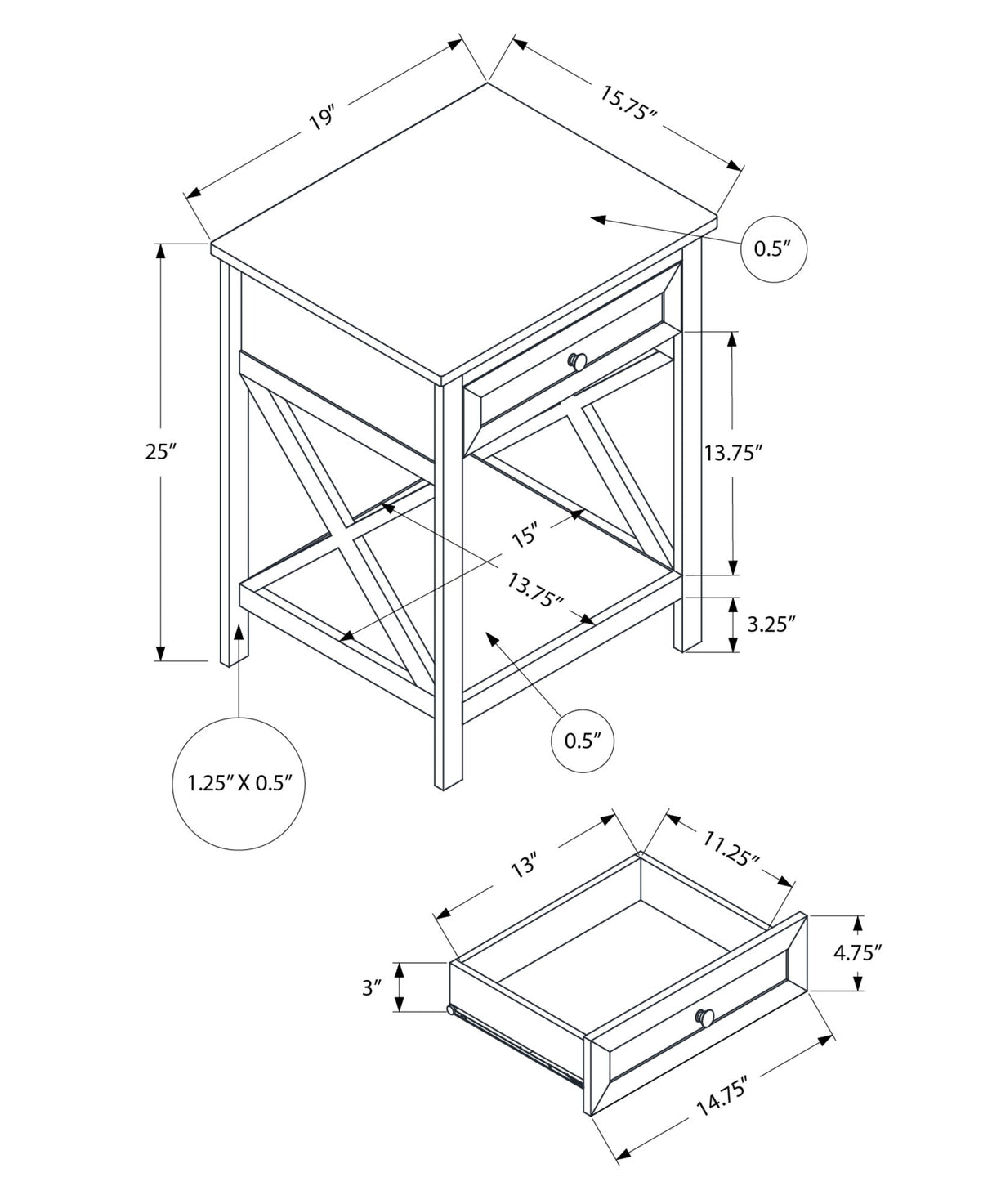 19″

15.75″

0.5″

25″

13.75″

15″

13.75″

3.25″

0.5″

1.25″ X 0.5″

13″

11.25″

4.75″

3″

14.75″