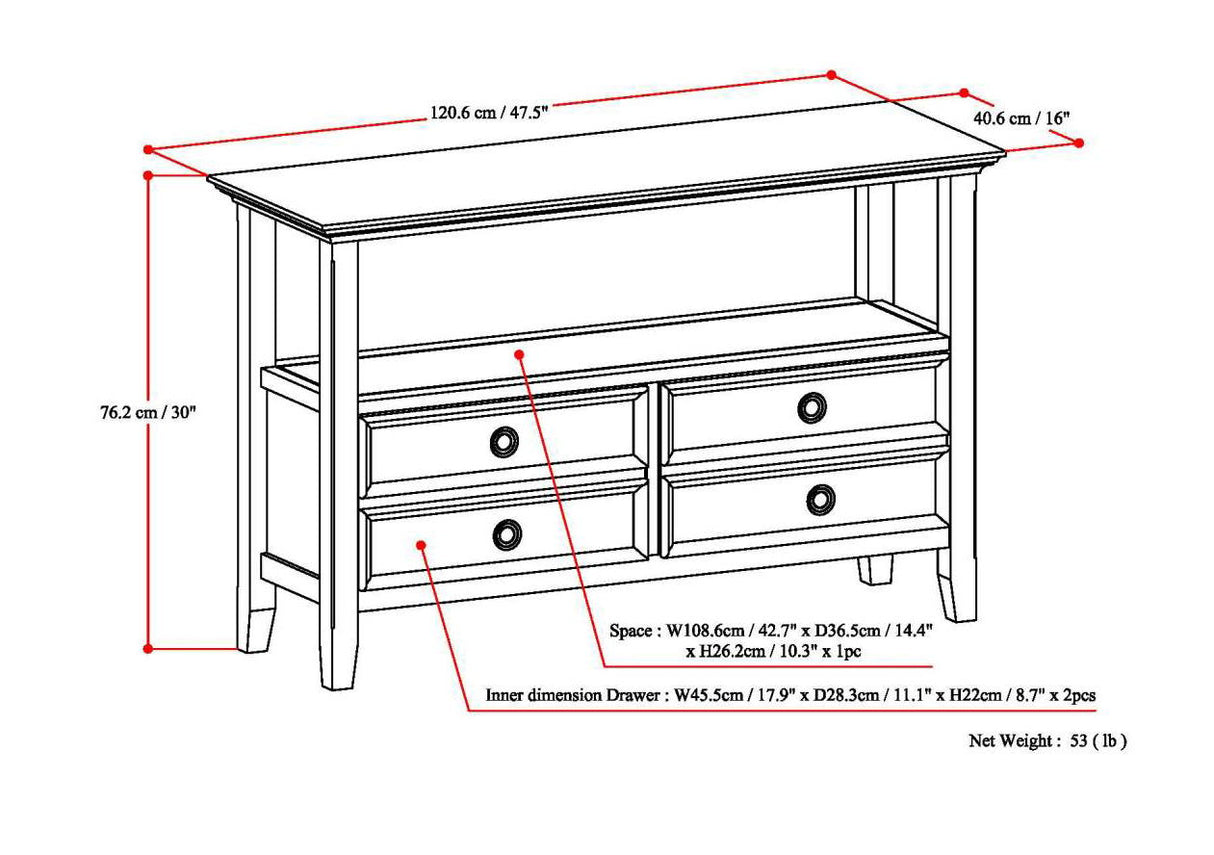 120.6 cm / 47.5"

40.6 cm / 16"

76.2 cm / 30"

Space : W108.6cm / 42.7" x D36.5cm / 14.4" x H26.2cm / 10.3" x 1pc

Inner dimension Drawer : W45.5cm / 17.9" x D28.3cm / 11.1" x H22cm / 8.7" x 2pcs

Net Weight : 53 ( lb )