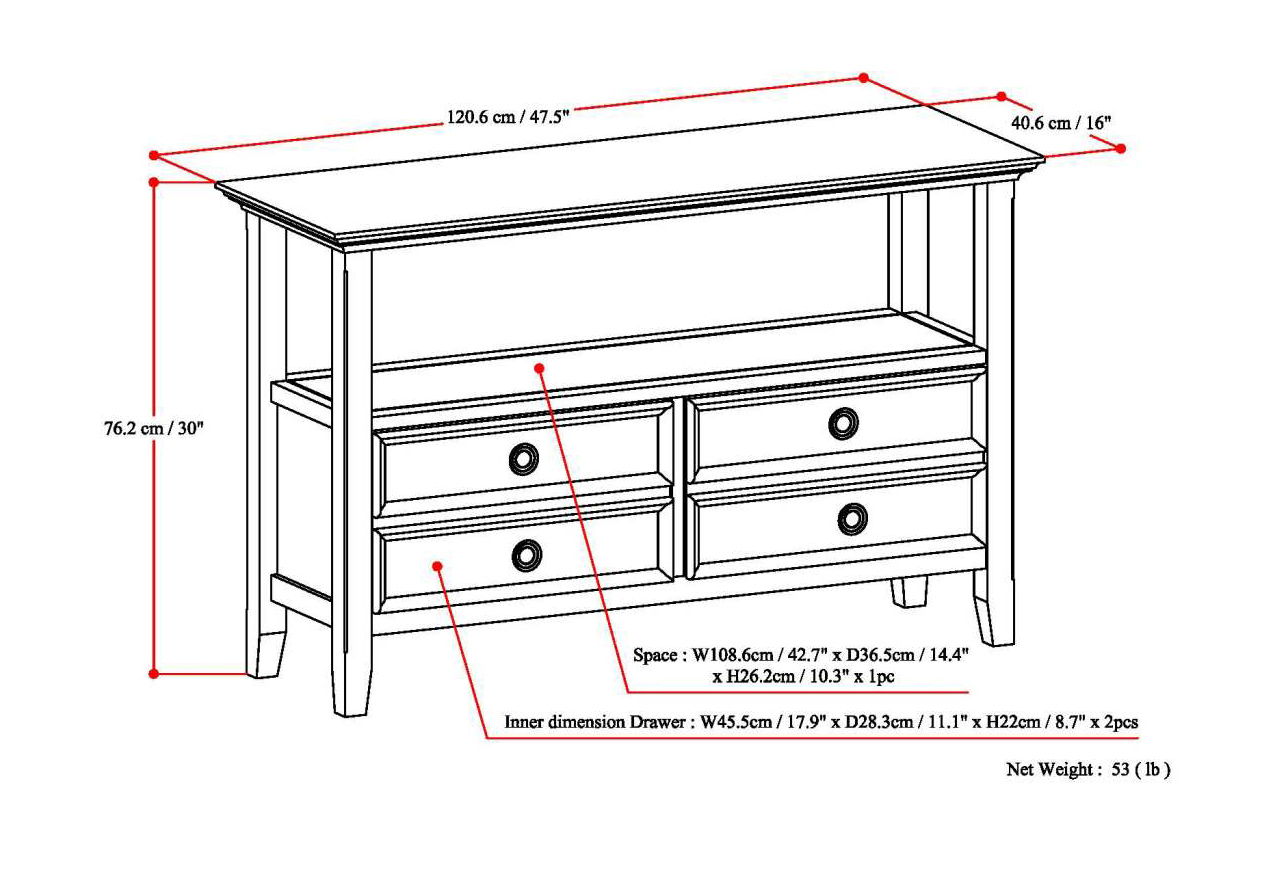 120.6 cm / 47.5"

40.6 cm / 16"

76.2 cm / 30"

Space : W108.6cm / 42.7" x D36.5cm / 14.4" x H26.2cm / 10.3" x 1pc

Inner dimension Drawer : W45.5cm / 17.9" x D28.3cm / 11.1" x H22cm / 8.7" x 2pcs

Net Weight : 53 ( lb )