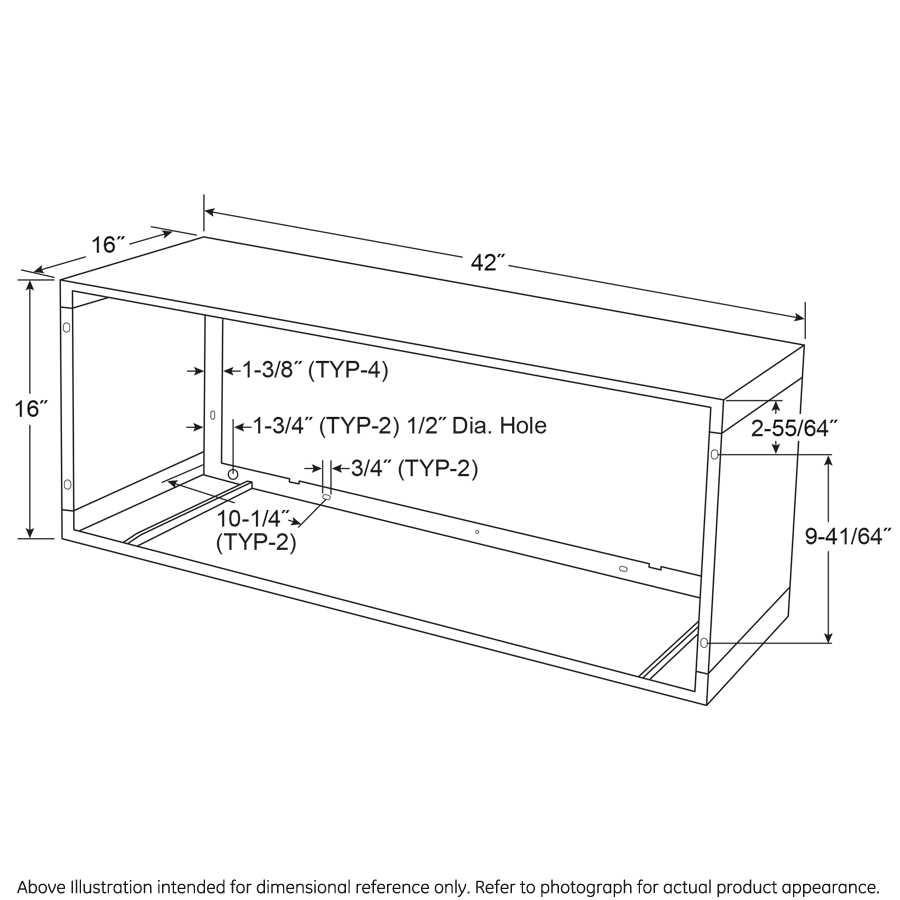 16″
42″
16″
1-3/8″ (TYP-4)
1-3/4″ (TYP-2) 1/2″ Dia. Hole
2-55/64″
3/4″ (TYP-2)
10-1/4″ (TYP-2)
9-41/64″

Above Illustration intended for dimensional reference only. Refer to photograph for actual product appearance.