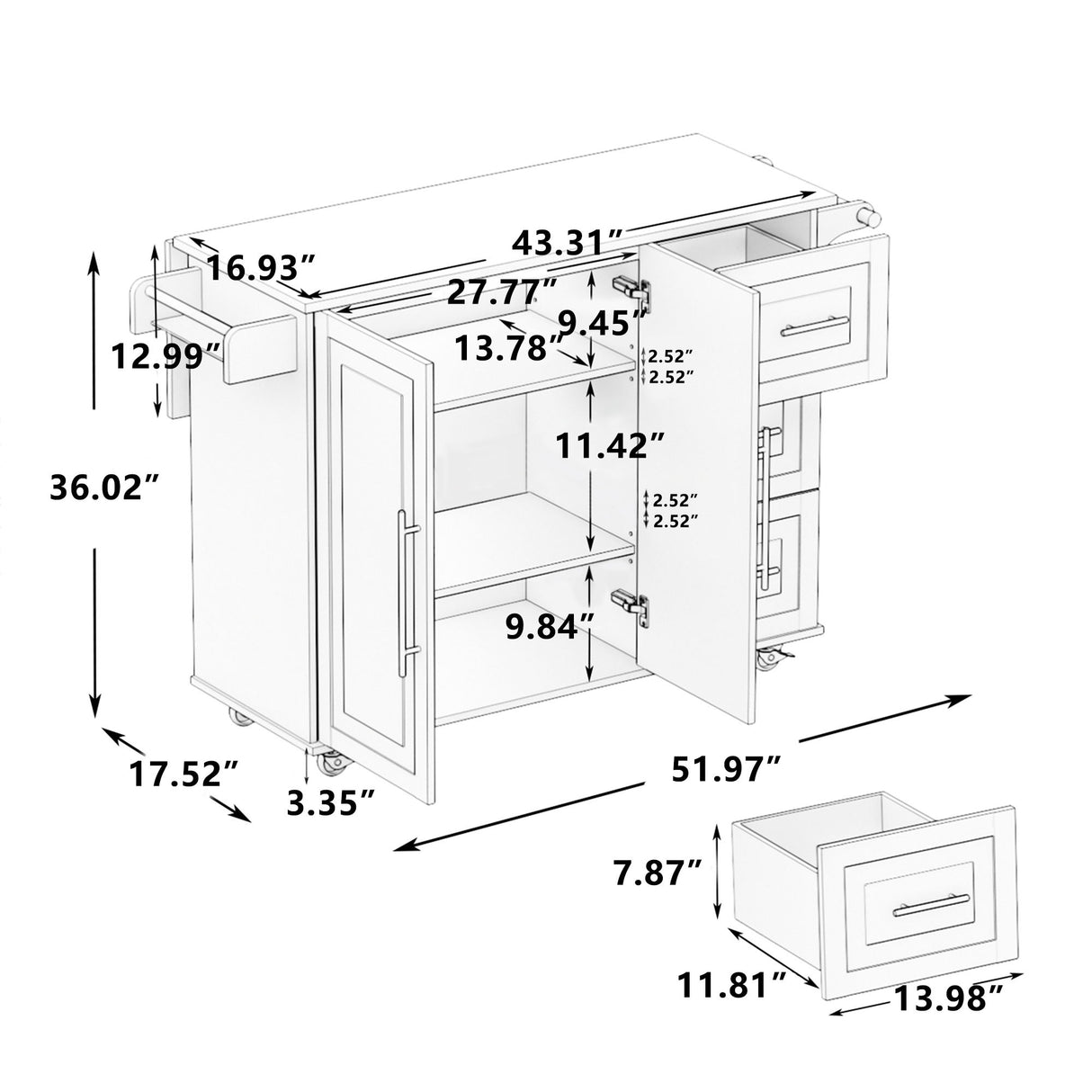 43.31″
16.93″
27.77″
9.45″
13.78″
12.99″
2.52″
2.52″
11.42″
36.02″
2.52″
2.52″
9.84″
17.52″
3.35″
51.97″
7.87″
11.81″
13.98″