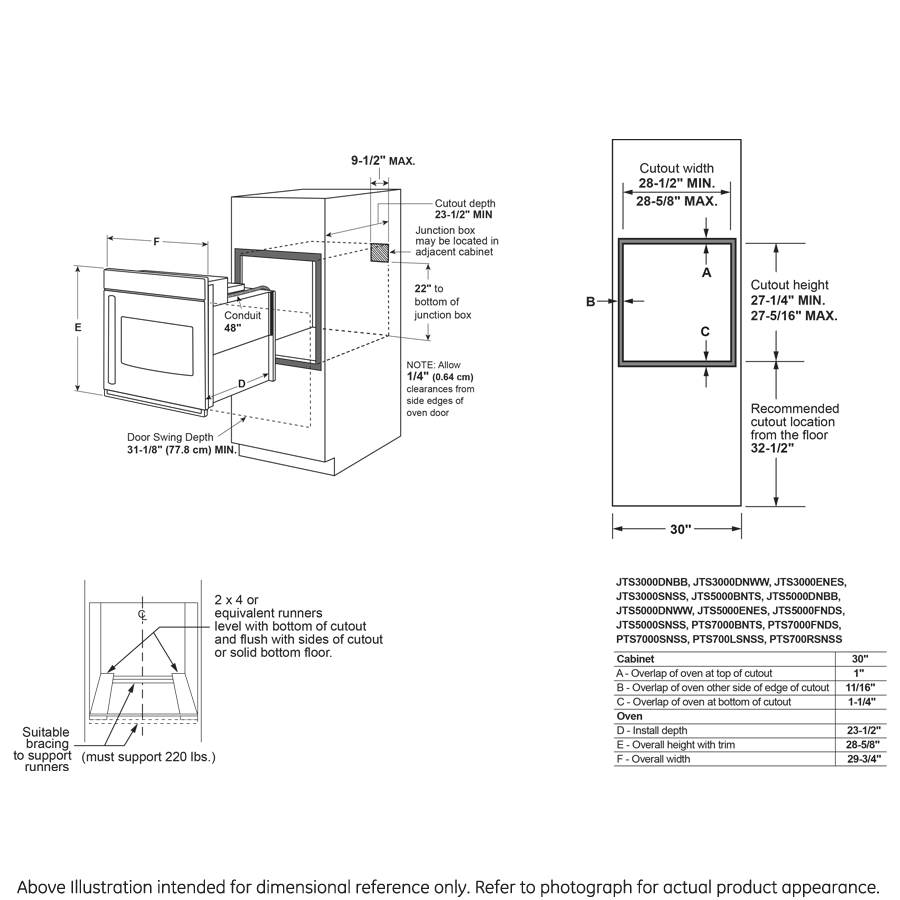 9-1/2" MAX.

Cutout depth 23-1/2" MIN

Junction box may be located in adjacent cabinet

F

E

Conduit 48"

22" to bottom of junction box

D

NOTE: Allow 1/4" (0.64 cm) clearances from side edges of oven door

Door Swing Depth 31-1/8" (77.8 cm) MIN.

Cutout width 28-1/2" MIN. 28-5/8" MAX.

A

B

C

Cutout height 27-1/4" MIN. 27-5/16" MAX.

Recommended cutout location from the floor 32-1/2"

30"

2 x 4 or equivalent runners level with bottom of cutout and flush with sides of cutout or solid bottom floor.

Suitable bracing to support runners

(must support 220 lbs.)

JTS3000DNBB, JTS3000DNWW, JTS3000ENES, JTS3000SNSS, JTS5000BNTS, JTS5000DNBB, JTS5000DNWW, JTS5000ENES, JTS5000FNDS, JTS5000SNSS, PTS7000BNTS, PTS7000FNDS, PTS7000SNSS, PTS700LSNSS, PTS700RSNSS

| Cabinet | 30" |
|---|---|
| A - Overlap of oven at top of cutout | 1" |
| B - Overlap of oven other side of edge of cutout | 11/16" |
| C - Overlap of oven at bottom of cutout | 1-1/4" |
| Oven | |
| D - Install depth | 23-1/2" |
| E - Overall height with trim | 28-5/8" |
| F - Overall width | 29-3/4" |

Above Illustration intended for dimensional reference only. Refer to photograph for actual product appearance.