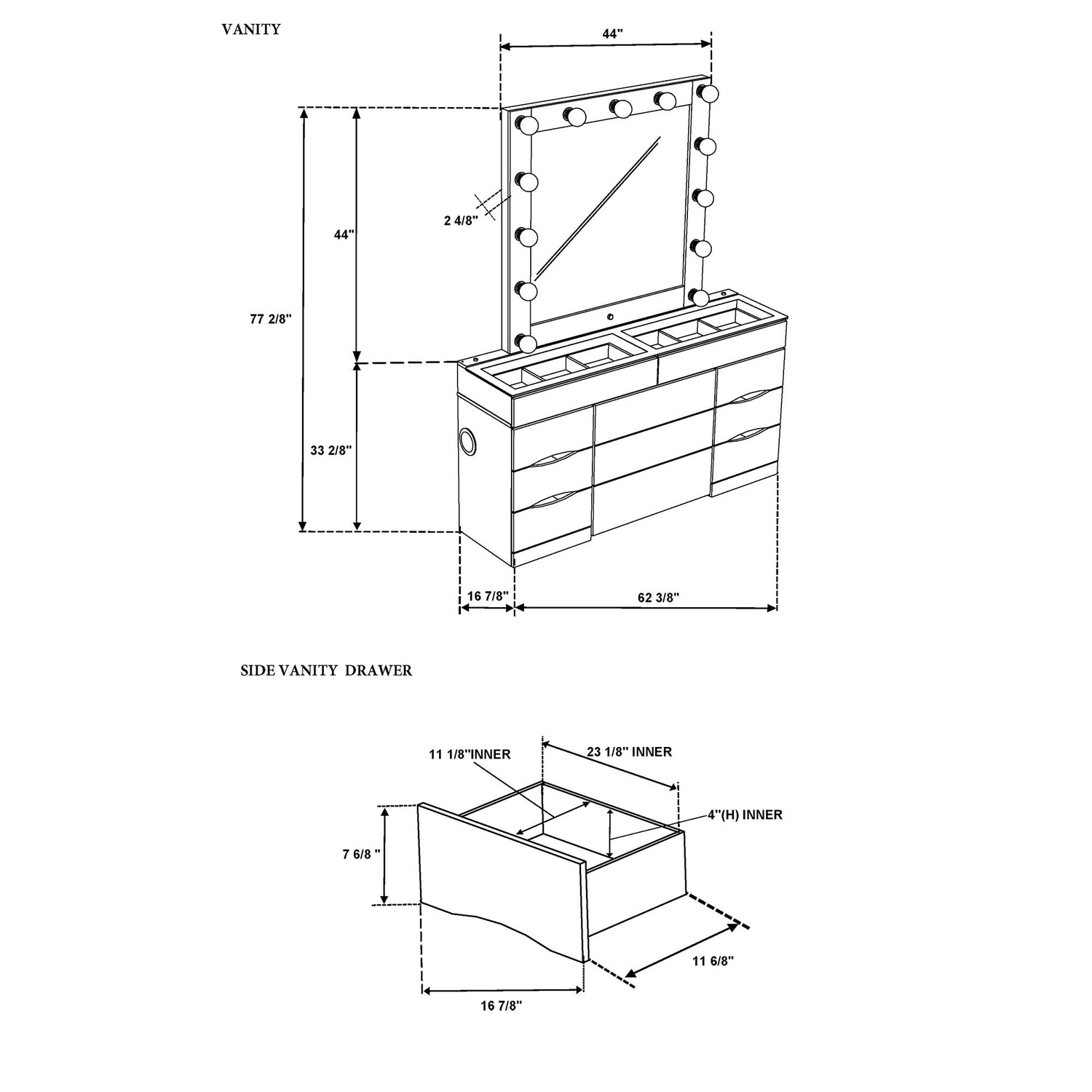 VANITY

44"

2 4/8"

44"

77 2/8"

33 2/8"

16 7/8"

62 3/8"

SIDE VANITY DRAWER

11 1/8"INNER

23 1/8" INNER

4"(H) INNER

7 6/8 "

11 6/8"

16 7/8"