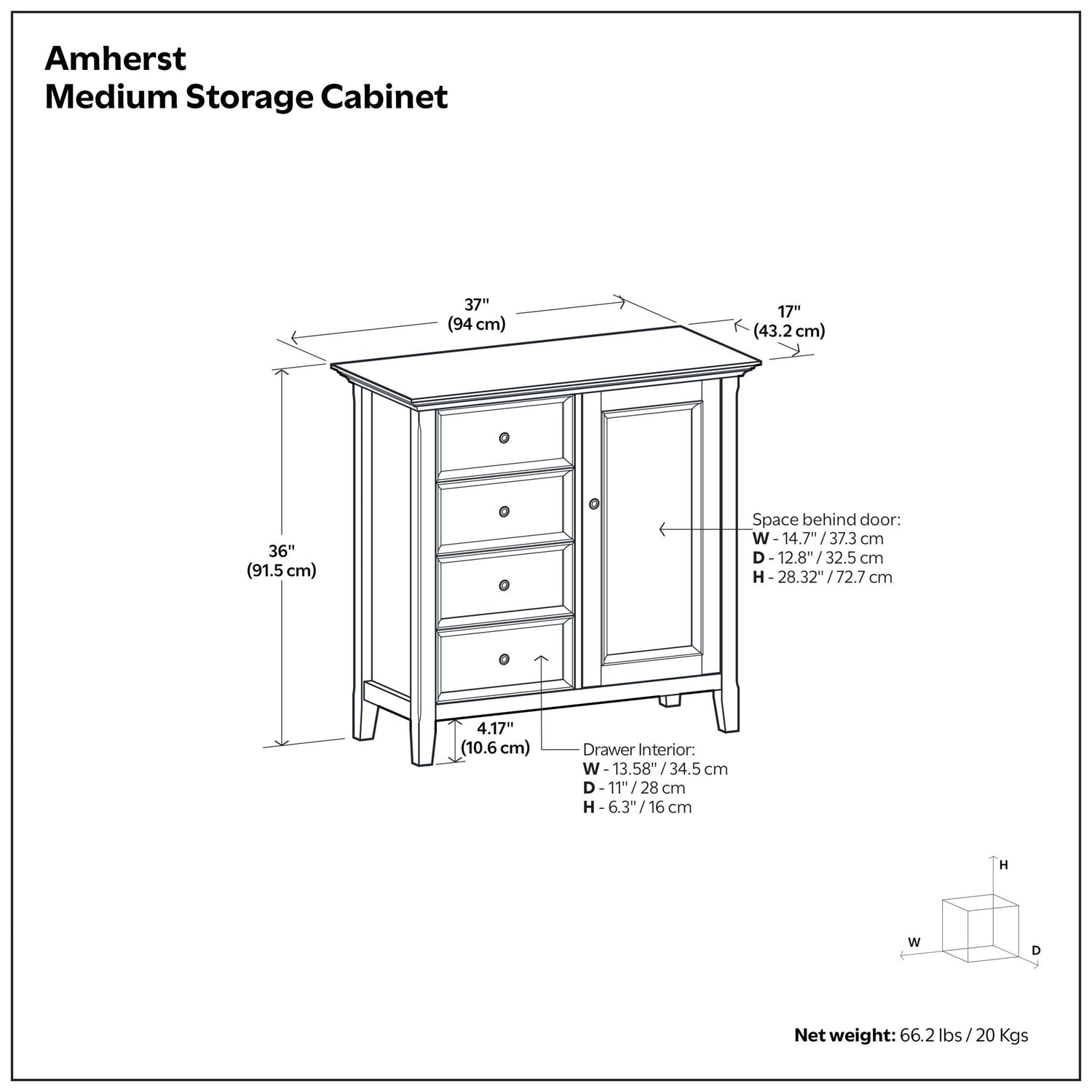 Amherst
Medium Storage Cabinet

37"
(94 cm)

17"
(43.2 cm)

36"
(91.5 cm)

Space behind door:
W - 14.7" / 37.3 cm
D - 12.8" / 32.5 cm
H - 28.32" / 72.7 cm

4.17"
(10.6 cm)

Drawer Interior:
W - 13.58" / 34.5 cm
D - 11" / 28 cm
H - 6.3" / 16 cm

H
W
D

Net weight: 66.2 lbs / 20 Kgs