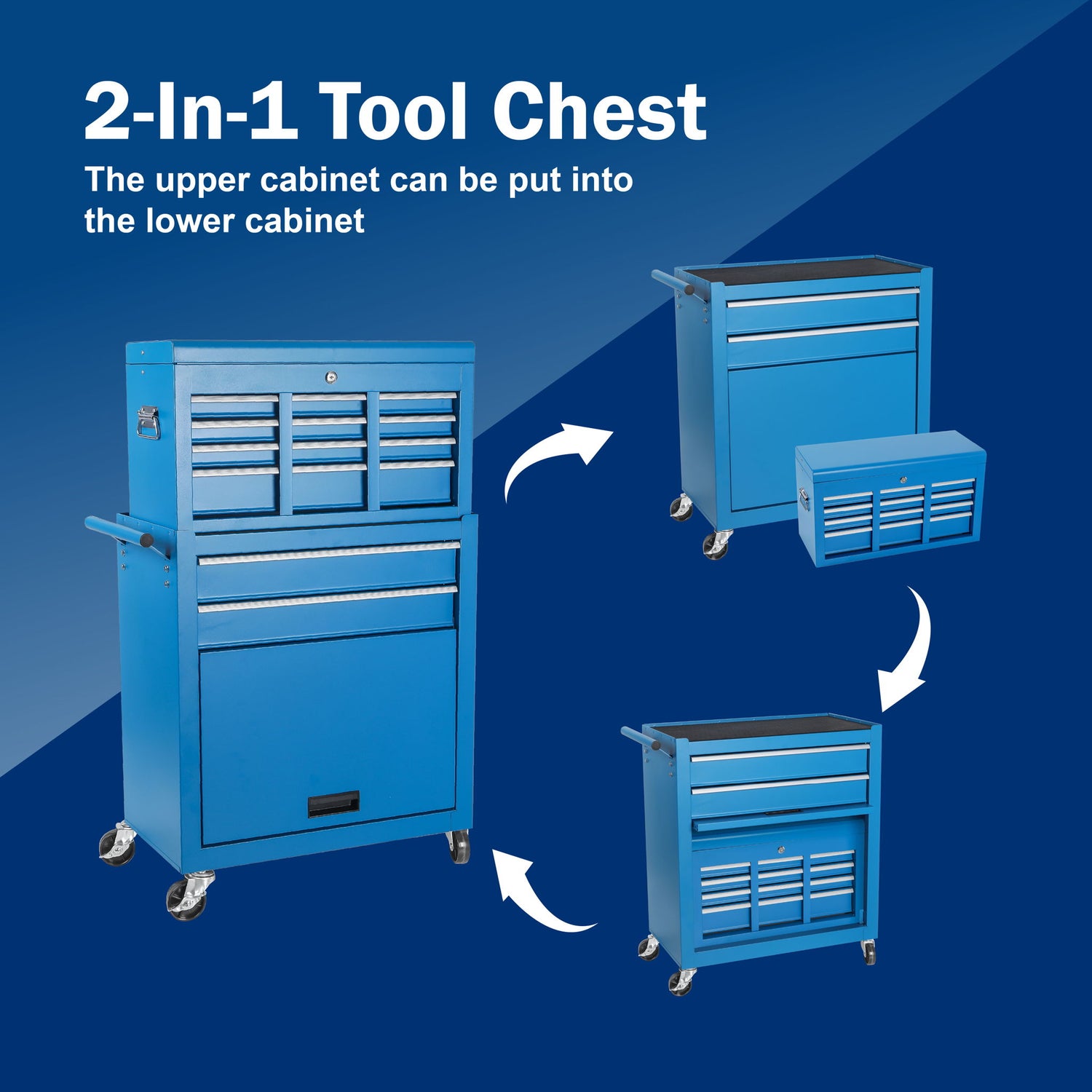 2-In-1 Tool Chest

The upper cabinet can be put into the lower cabinet