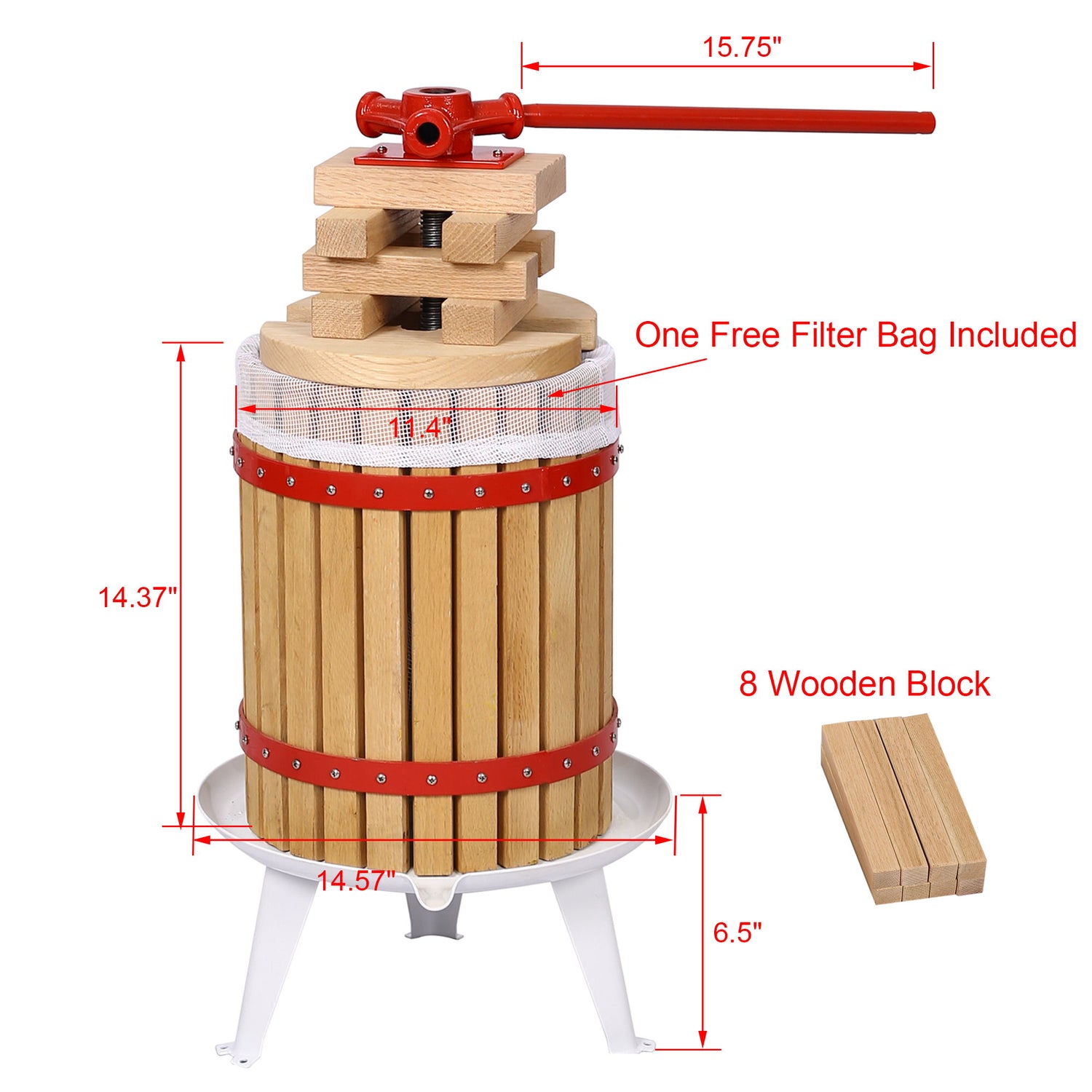 15.75"

One Free Filter Bag Included

11.4"

14.37"

8 Wooden Block

14.57"

6.5"