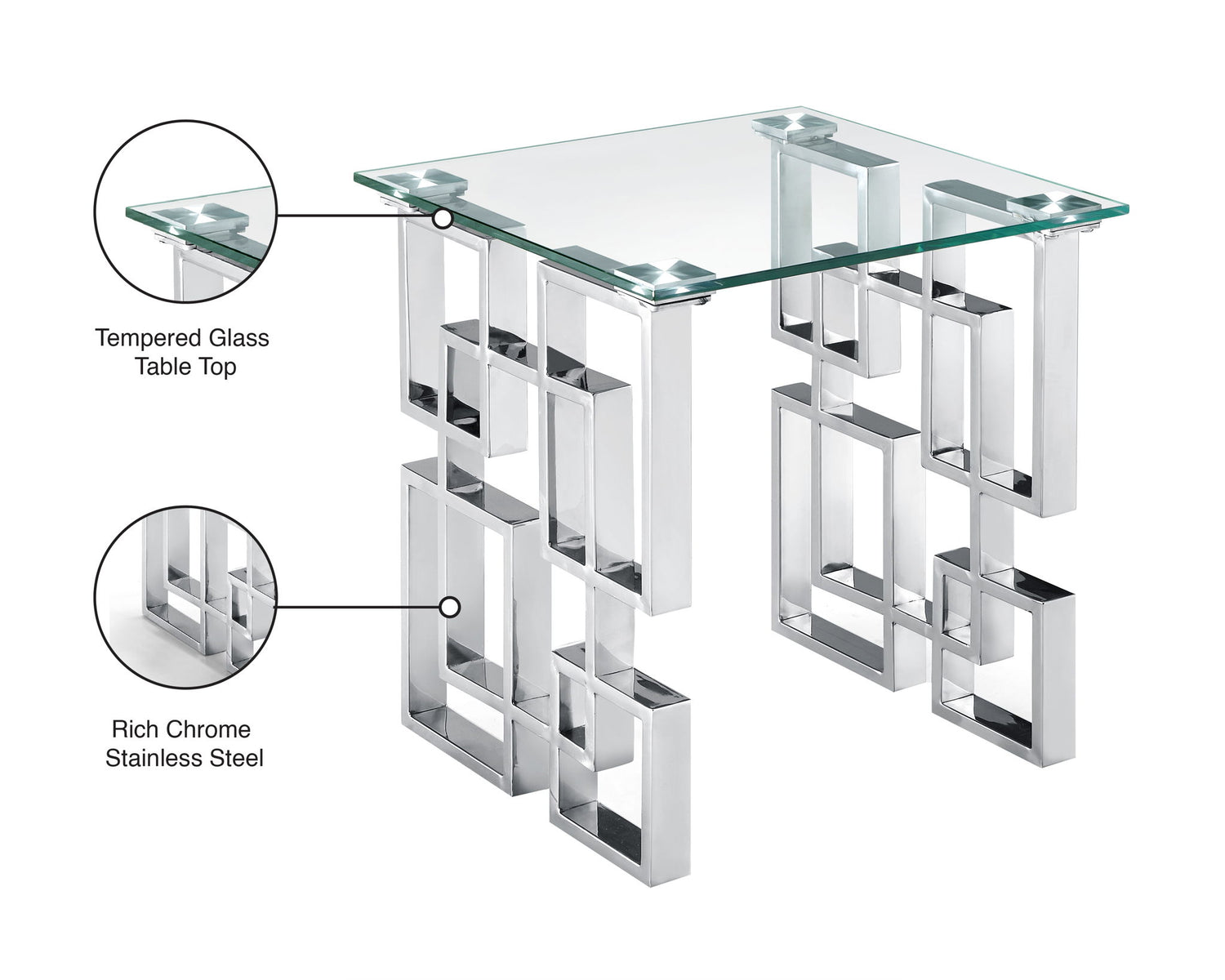 Tempered Glass
Table Top

Rich Chrome
Stainless Steel