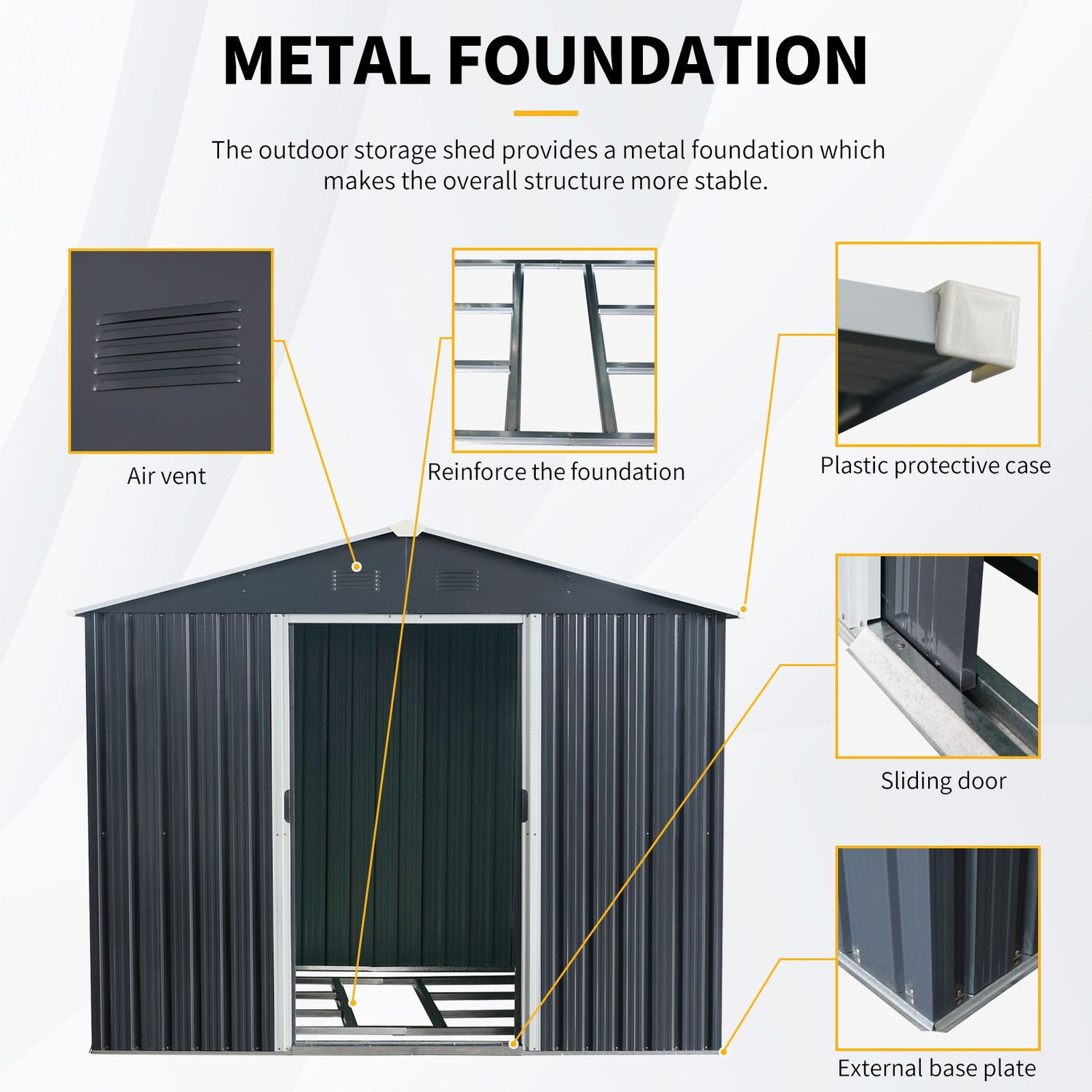 METAL FOUNDATION

The outdoor storage shed provides a metal foundation which makes the overall structure more stable.

Air vent

Reinforce the foundation

Plastic protective case

Sliding door

External base plate