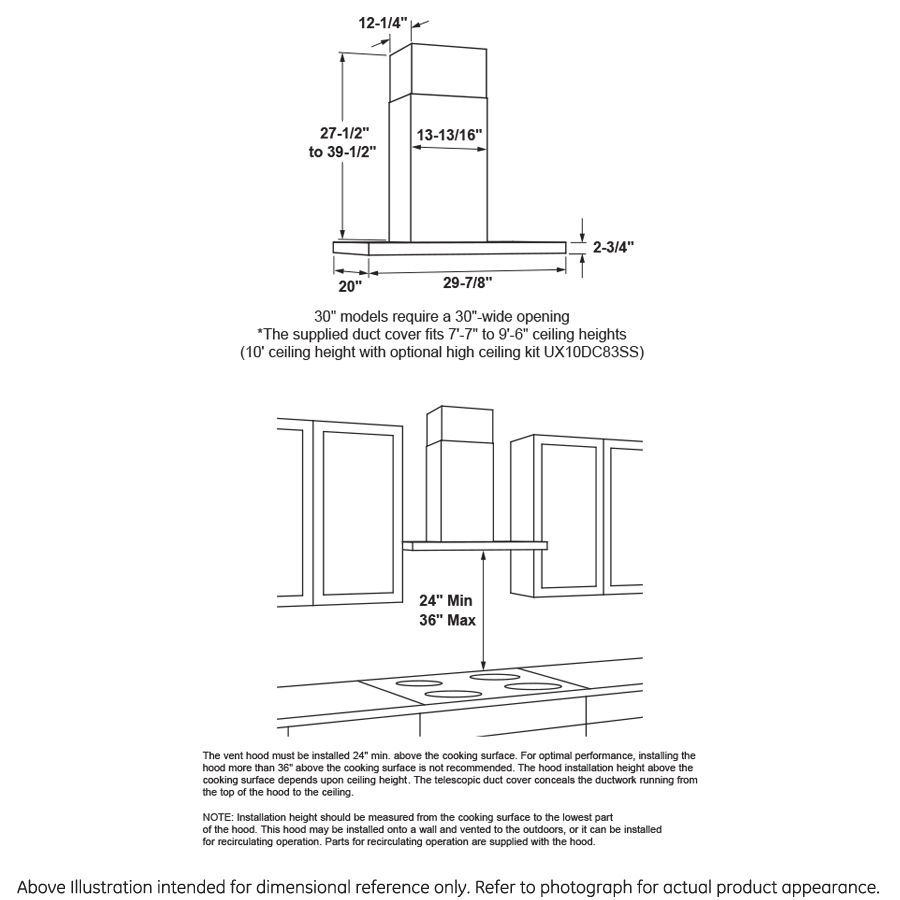 12-1/4"

27-1/2" to 39-1/2"

13-13/16"

2-3/4"

20"

29-7/8"

30" models require a 30"-wide opening
*The supplied duct cover fits 7'-7" to 9'-6" ceiling heights
(10' ceiling height with optional high ceiling kit UX10DC83SS)

24" Min
36" Max

The vent hood must be installed 24" min. above the cooking surface. For optimal performance, installing the hood more than 36" above the cooking surface is not recommended. The hood installation height above the cooking surface depends upon ceiling height. The telescopic duct cover conceals the ductwork running from the top of the hood to the ceiling.

NOTE: Installation height should be measured from the cooking surface to the lowest part of the hood. This hood may be installed onto a wall and vented to the outdoors, or it can be installed for recirculating operation. Parts for recirculating operation are supplied with the hood.

Above Illustration intended for dimensional reference only. Refer to photograph for actual product appearance.