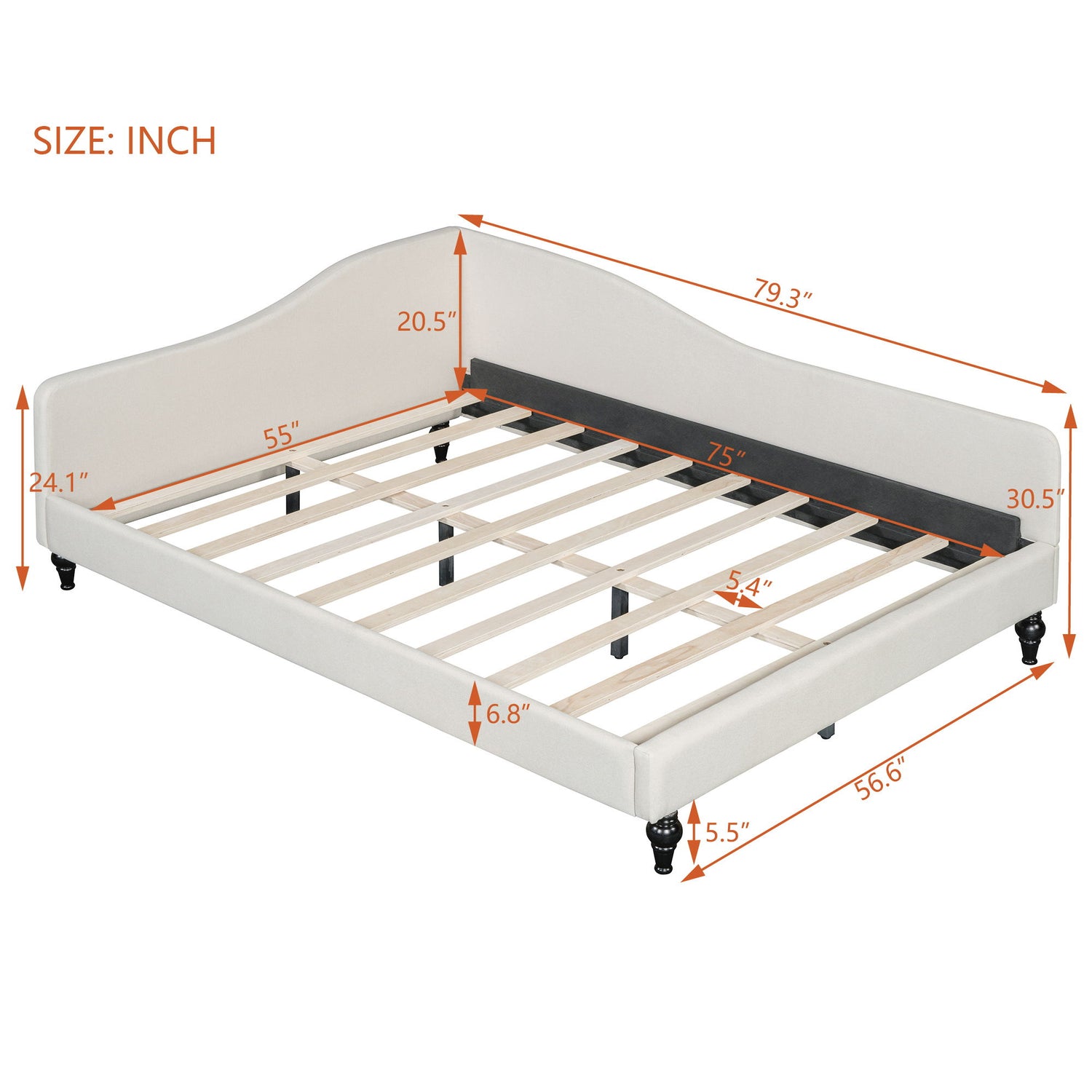 SIZE: INCH

79.3″

20.5″

55″

75″

24.1″

30.5″

5.4″

6.8″

56.6″

5.5″