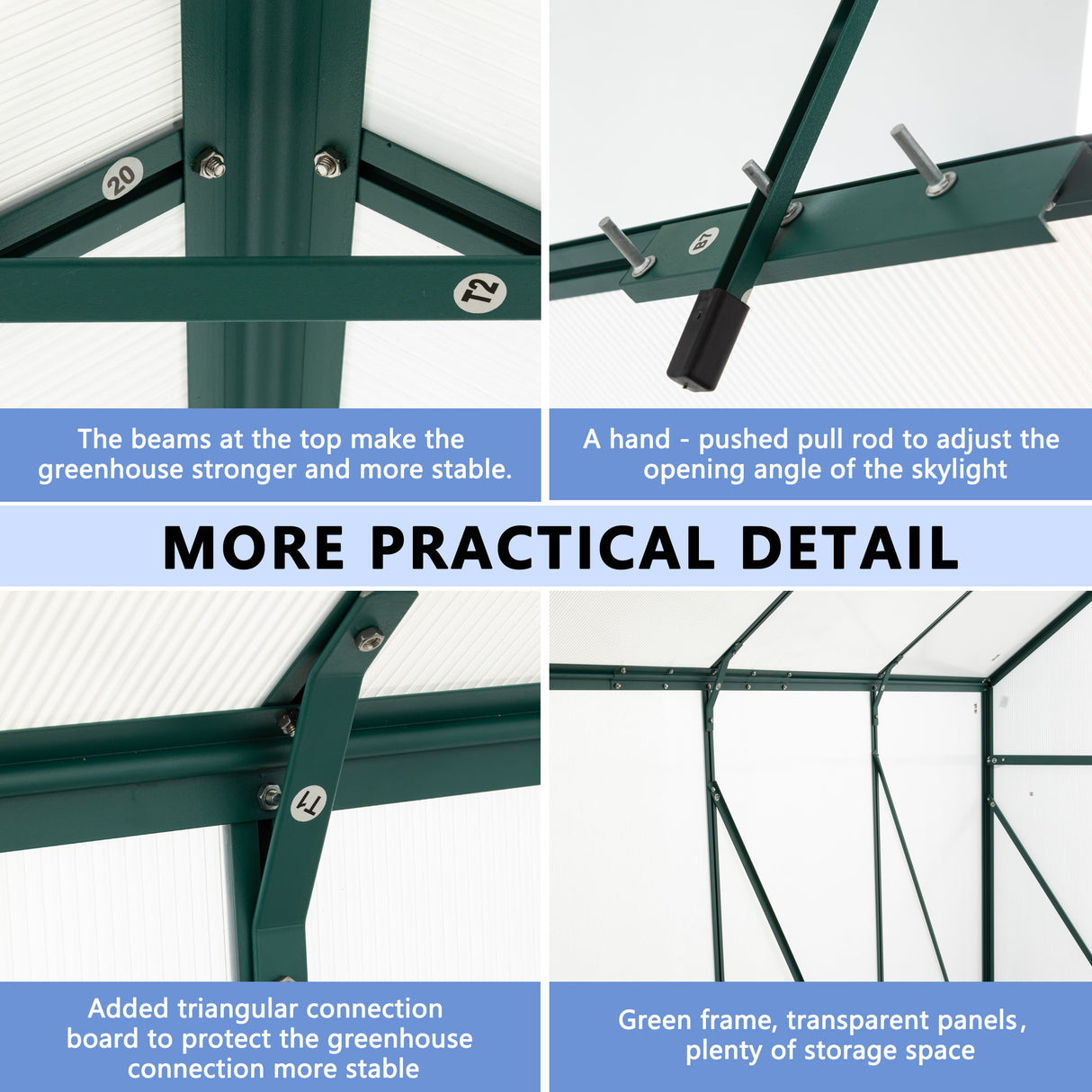 20

T2

The beams at the top make the greenhouse stronger and more stable.

B7

A hand - pushed pull rod to adjust the opening angle of the skylight

MORE PRACTICAL DETAIL

T1

Added triangular connection board to protect the greenhouse connection more stable

Green frame, transparent panels, plenty of storage space