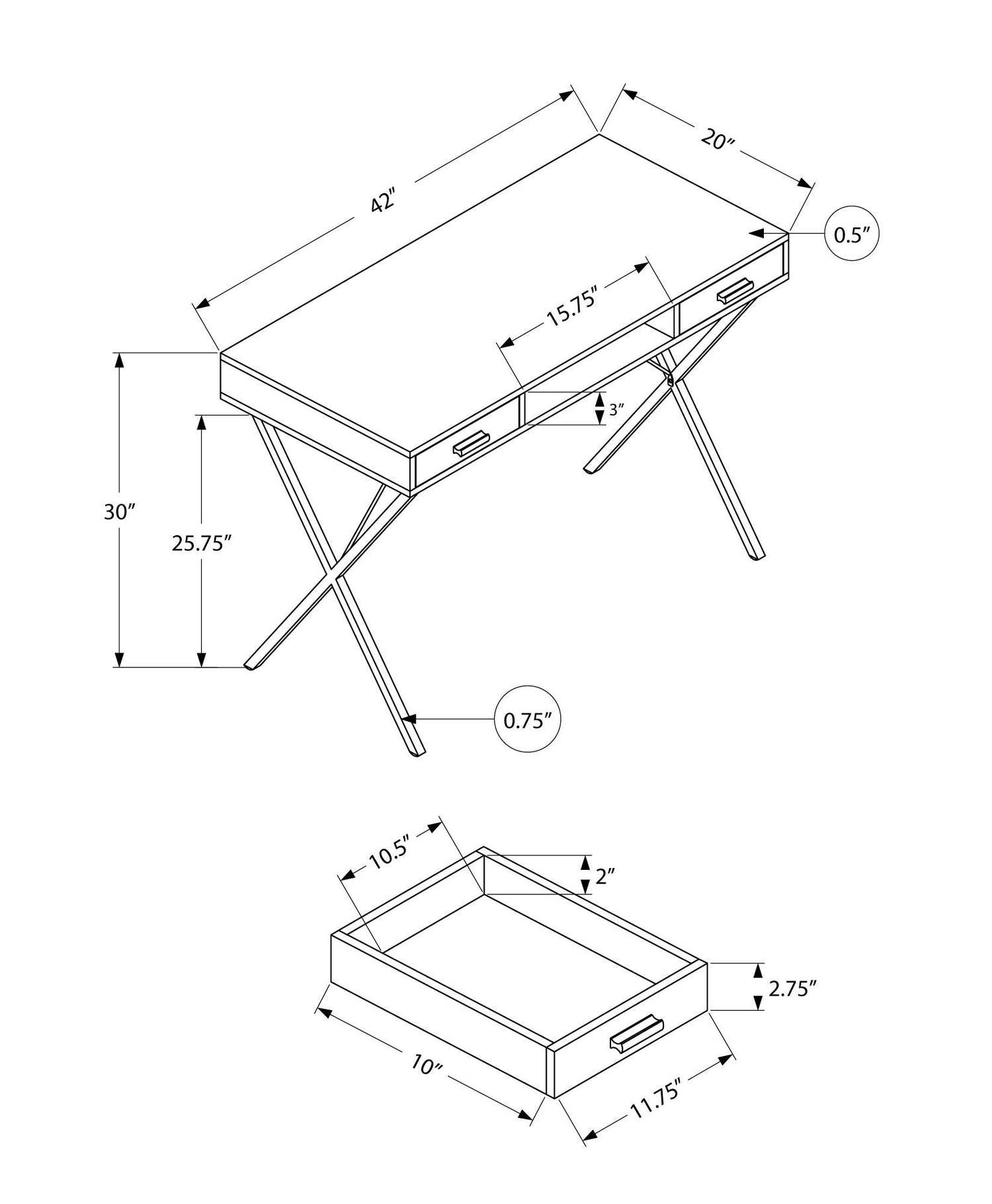 42″

20″

0.5″

15.75″

3″

30″

25.75″

0.75″

10.5″

2″

2.75″

10″

11.75″