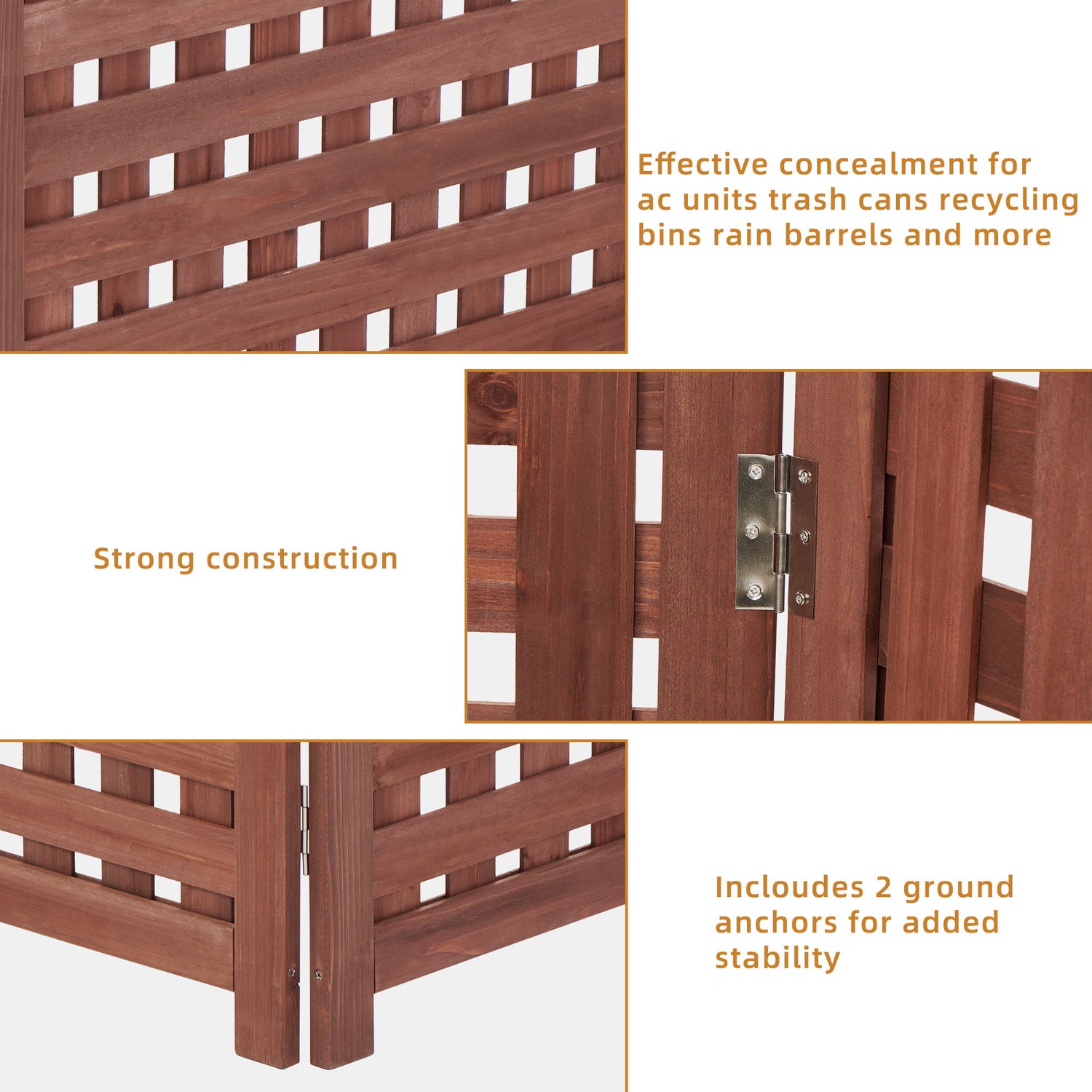 Effective concealment for ac units trash cans recycling bins rain barrels and more

Strong construction

Incloudes 2 ground anchors for added stability