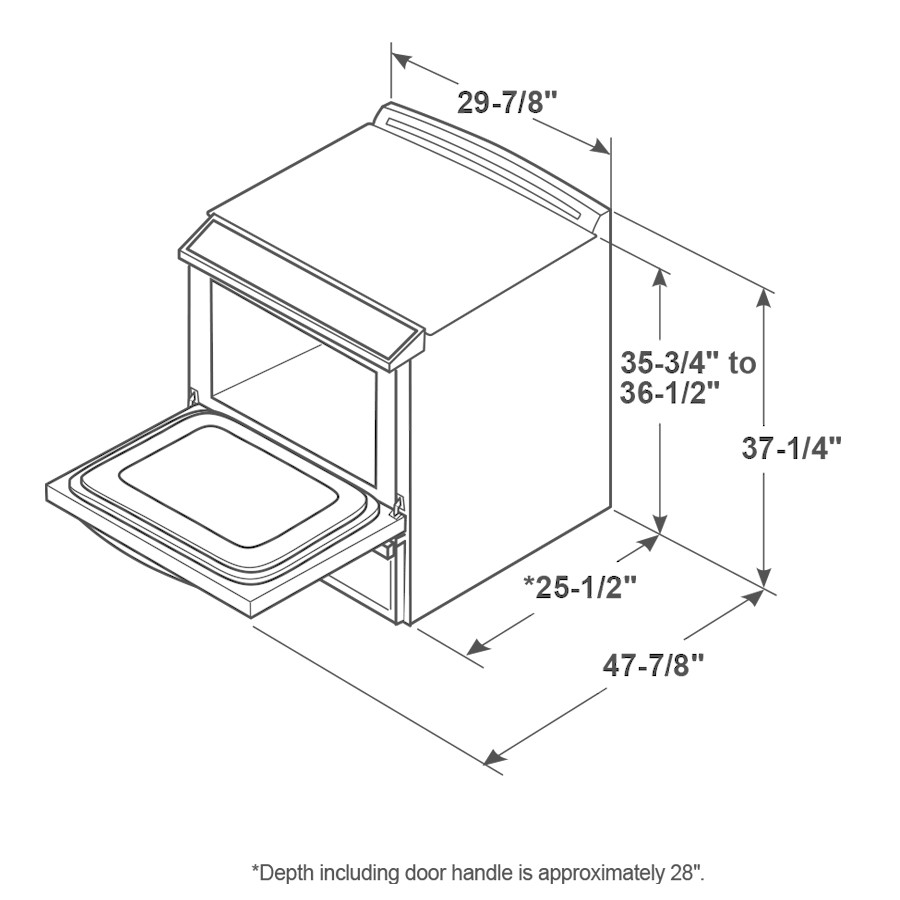 29-7/8"

35-3/4" to 36-1/2"

37-1/4"

*25-1/2"

47-7/8"

*Depth including door handle is approximately 28".