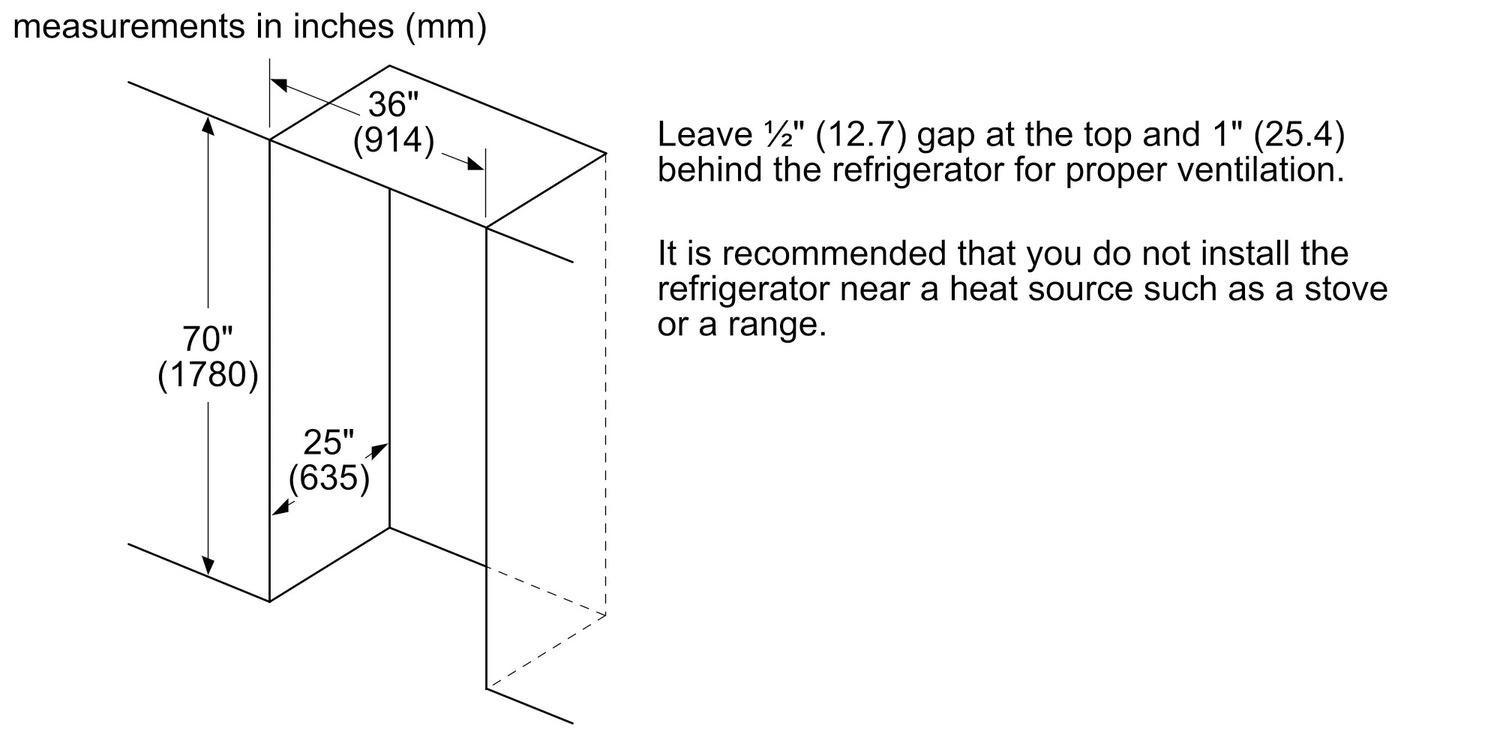 measurements in inches (mm)

36"
(914)

70"
(1780)

25"
(635)

Leave ½" (12.7) gap at the top and 1" (25.4) behind the refrigerator for proper ventilation.

It is recommended that you do not install the refrigerator near a heat source such as a stove or a range.