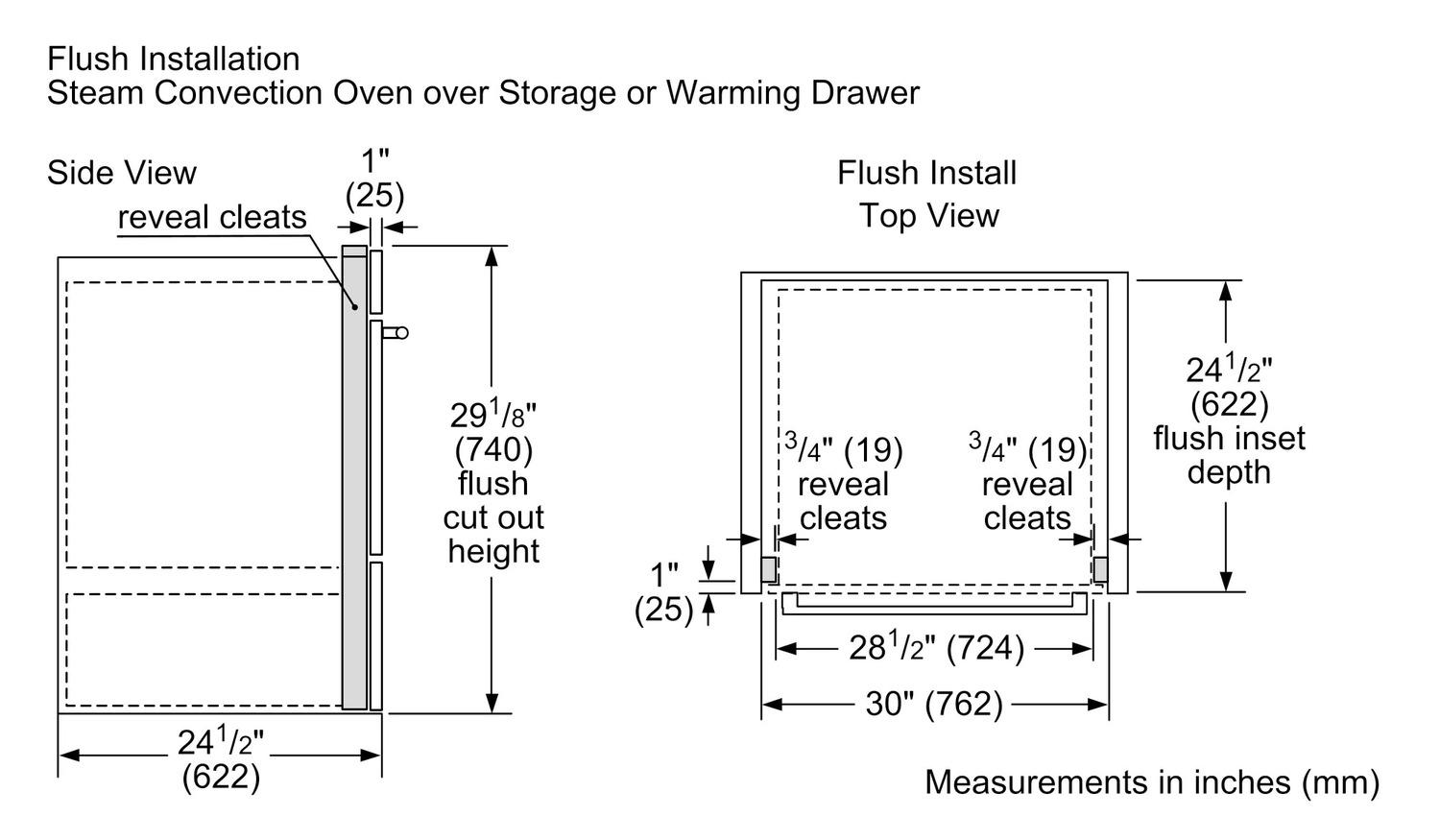 Flush Installation
Steam Convection Oven over Storage or Warming Drawer

Side View

reveal cleats

1"
(25)

$29\frac{1}{8}$"
(740)
flush
cut out
height

$24\frac{1}{2}$"
(622)

Flush Install
Top View

$24\frac{1}{2}$"
(622)
flush inset
depth

$\frac{3}{4}$" (19)
reveal
cleats

$\frac{3}{4}$" (19)
reveal
cleats

1"
(25)

$28\frac{1}{2}$" (724)

30" (762)

Measurements in inches (mm)