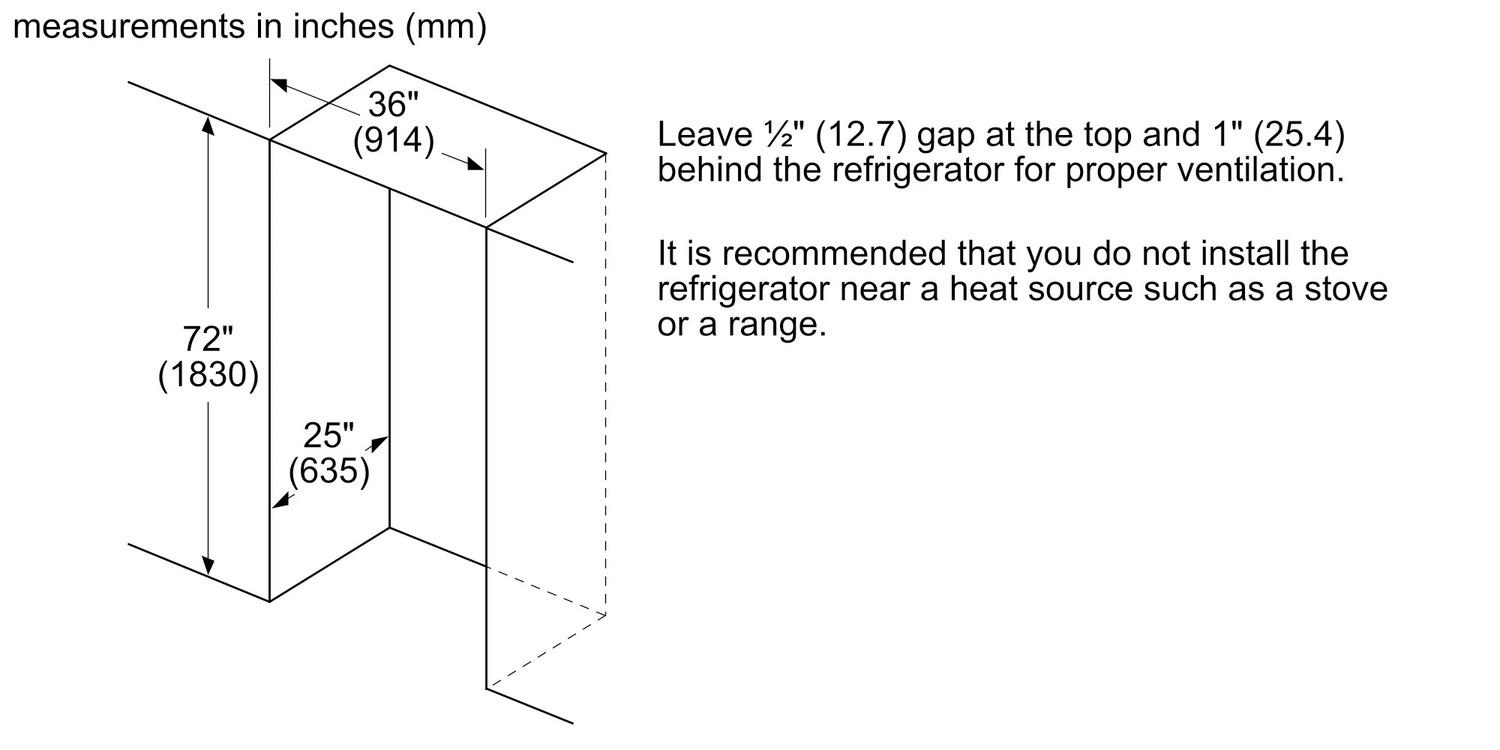 measurements in inches (mm)

36"
(914)

72"
(1830)

25"
(635)

Leave ½" (12.7) gap at the top and 1" (25.4) behind the refrigerator for proper ventilation.

It is recommended that you do not install the refrigerator near a heat source such as a stove or a range.