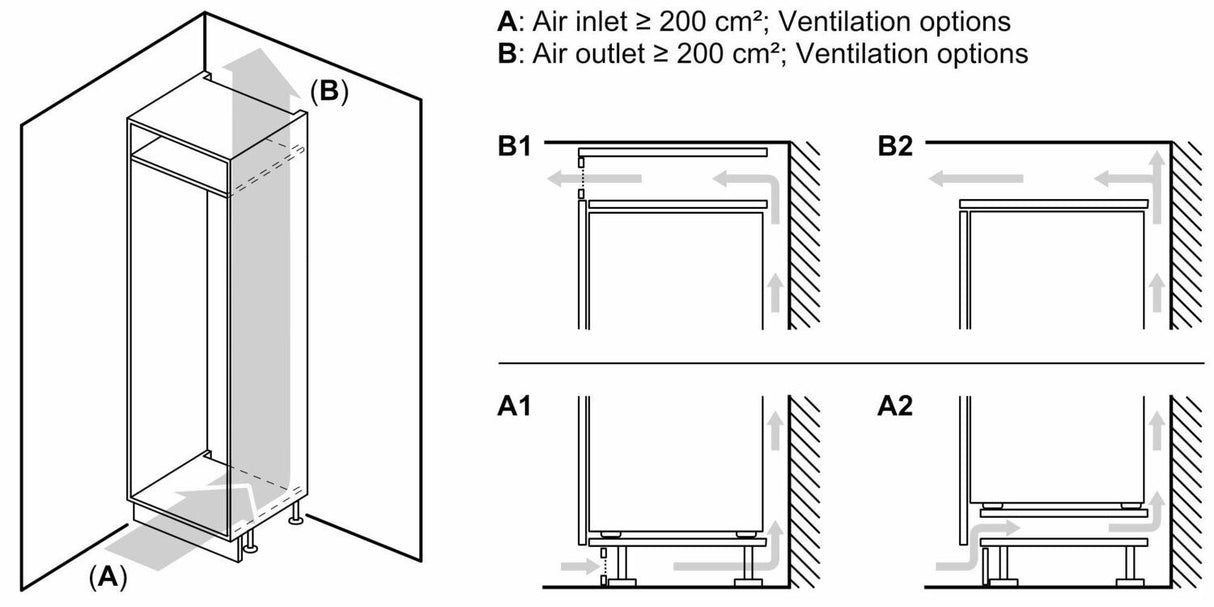 (B)

(A)

A: Air inlet ≥ 200 cm²; Ventilation options
B: Air outlet ≥ 200 cm²; Ventilation options

B1

B2

A1

A2