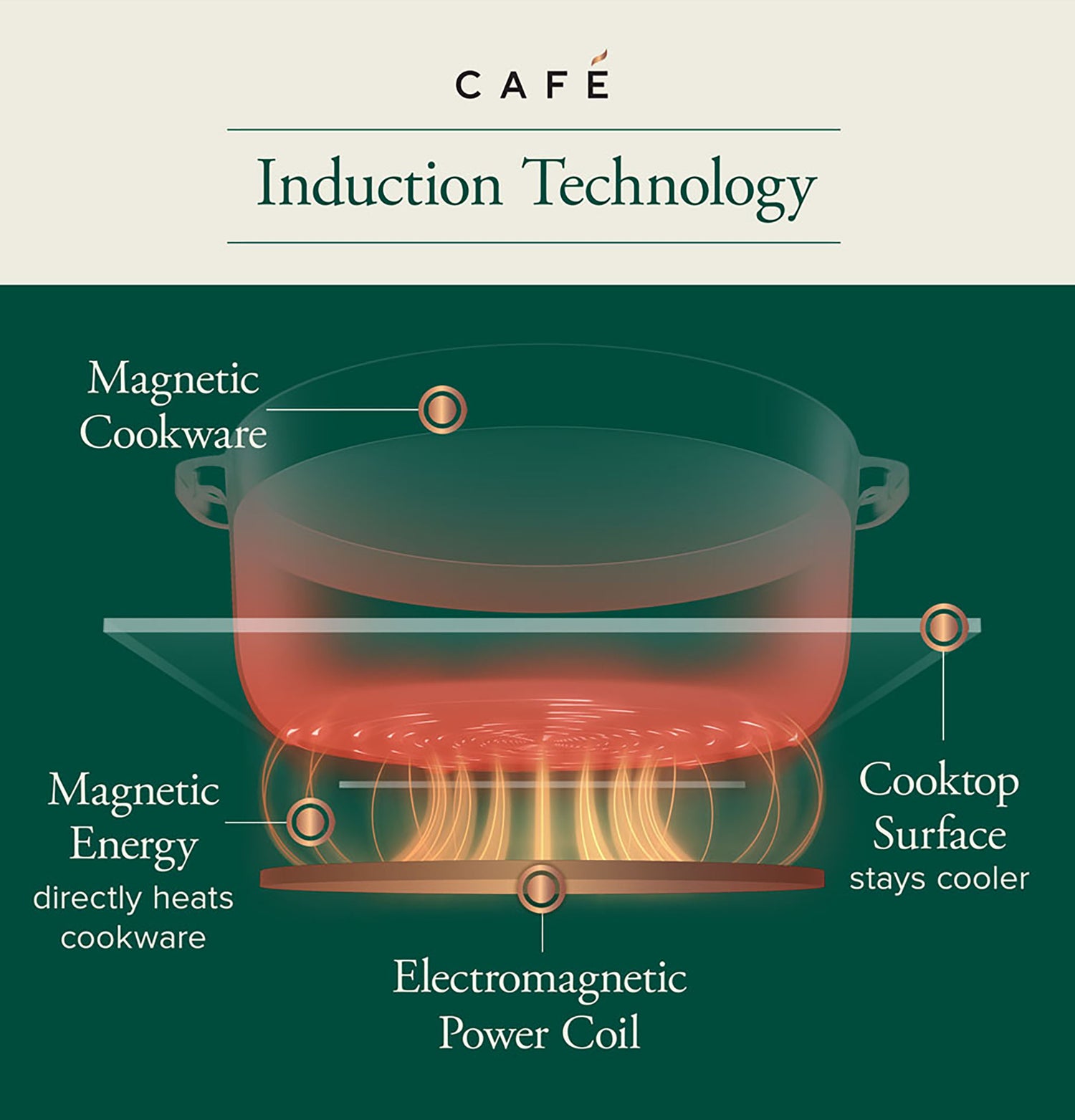 CAFÉ

Induction Technology

Magnetic Cookware

Cooktop Surface stays cooler

Magnetic Energy directly heats cookware

Electromagnetic Power Coil